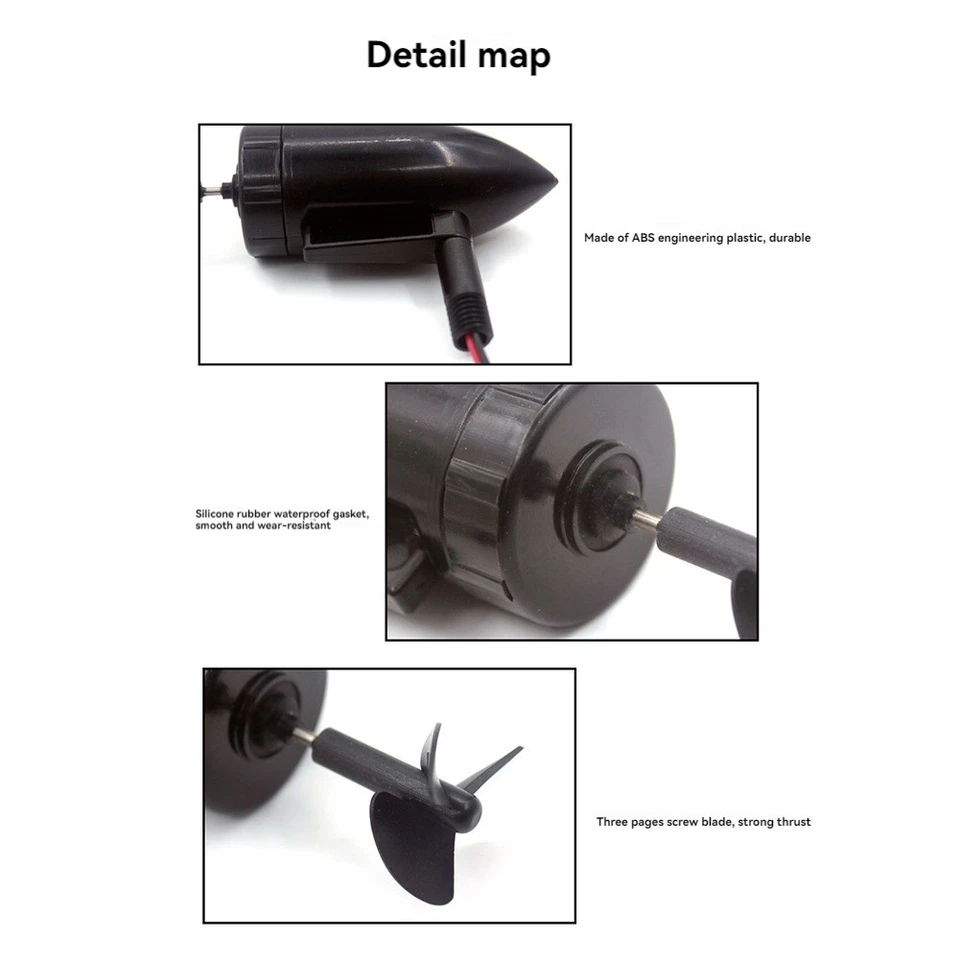 Detail map

Made of ABS engineering plastic, durable

Silicone rubber waterproof gasket, smooth and wear-resistant

Three pages screw blade, strong thrust