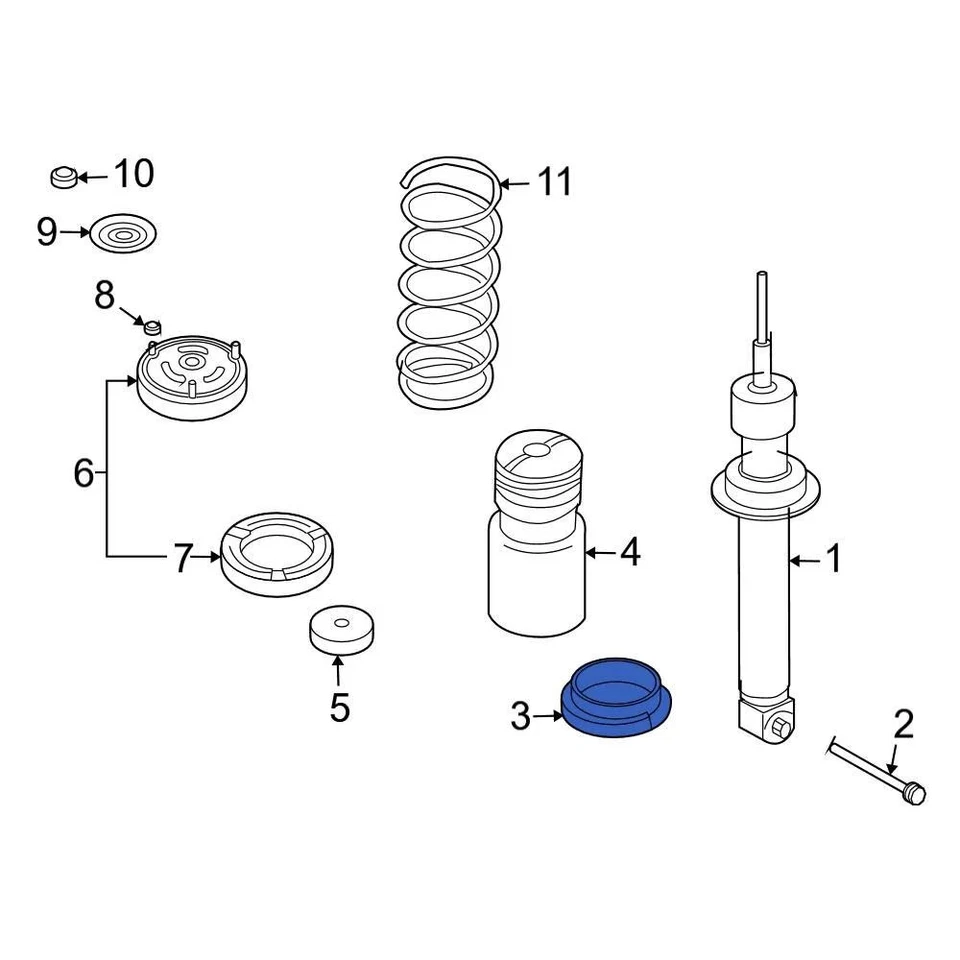 10
11
9
8
6
7
4
1
5
3
2