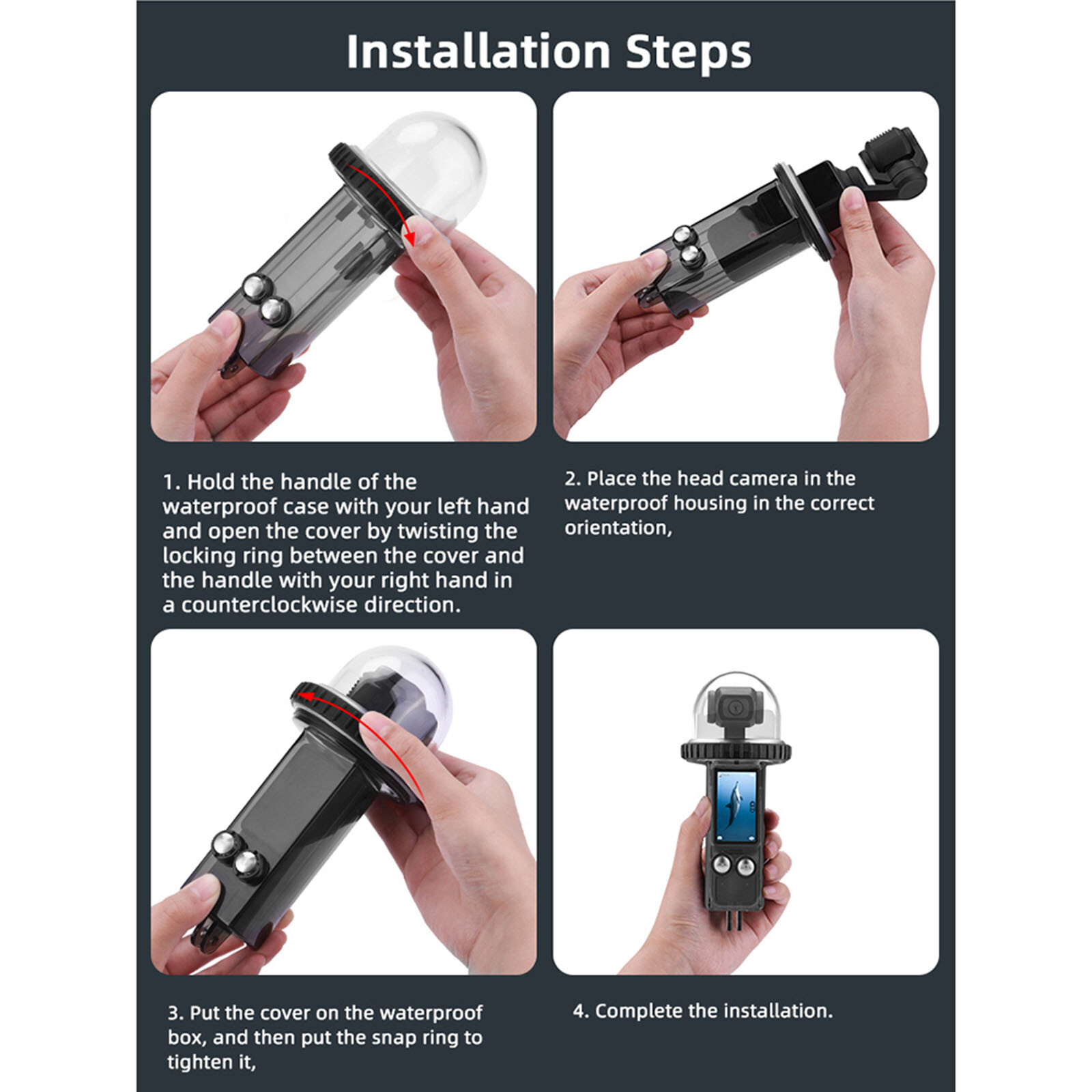 Installation Steps

1. Hold the handle of the waterproof case with your left hand and open the cover by twisting the locking ring between the cover and the handle with your right hand in a counterclockwise direction.

2. Place the head camera in the waterproof housing in the correct orientation,

3. Put the cover on the waterproof box, and then put the snap ring to tighten it,

4. Complete the installation.