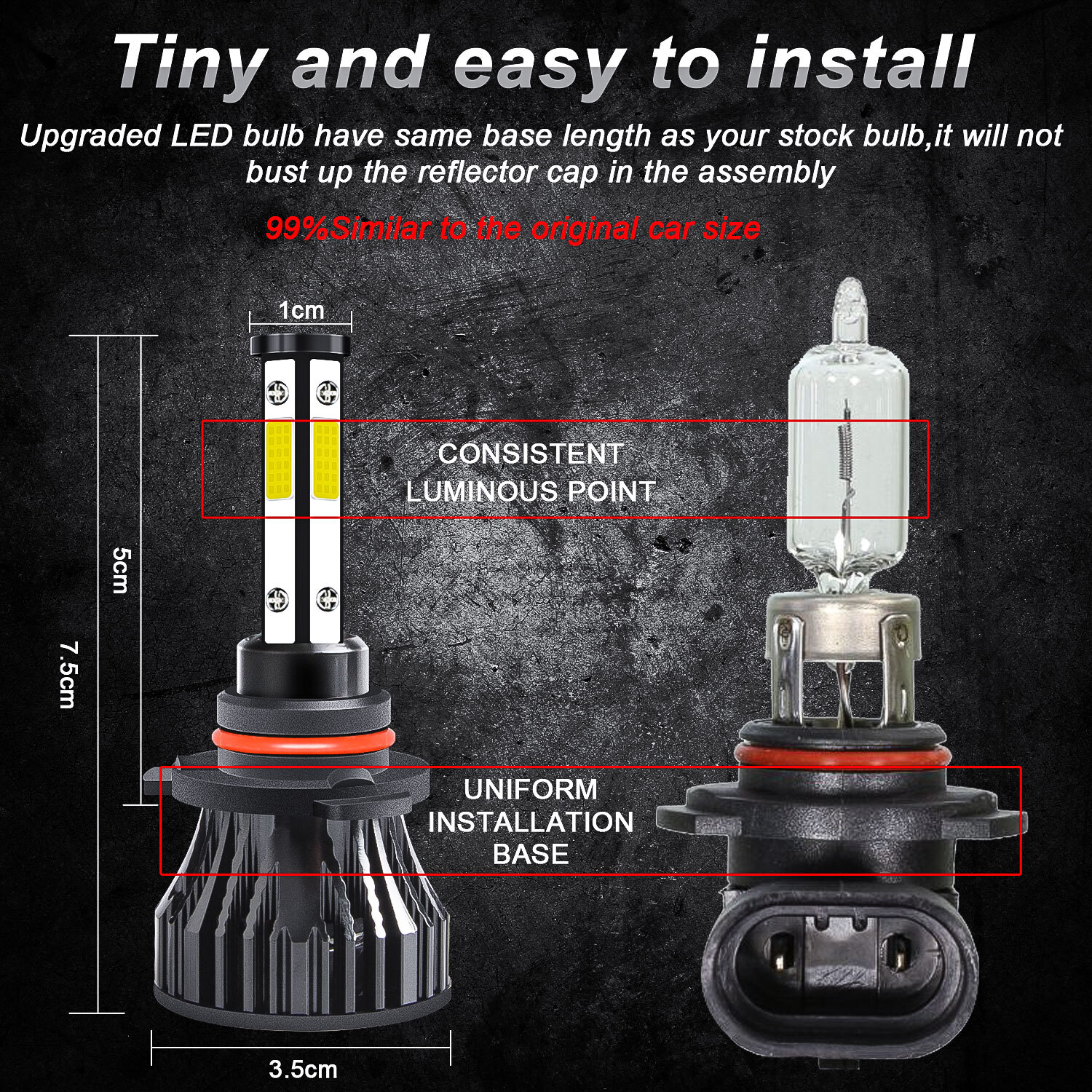 Tiny and easy to install

Upgraded LED bulb have same base length as your stock bulb,it will not bust up the reflector cap in the assembly

99%Similar to the original car size

1cm

5cm

7.5cm

CONSISTENT LUMINOUS POINT

UNIFORM INSTALLATION BASE

3.5cm