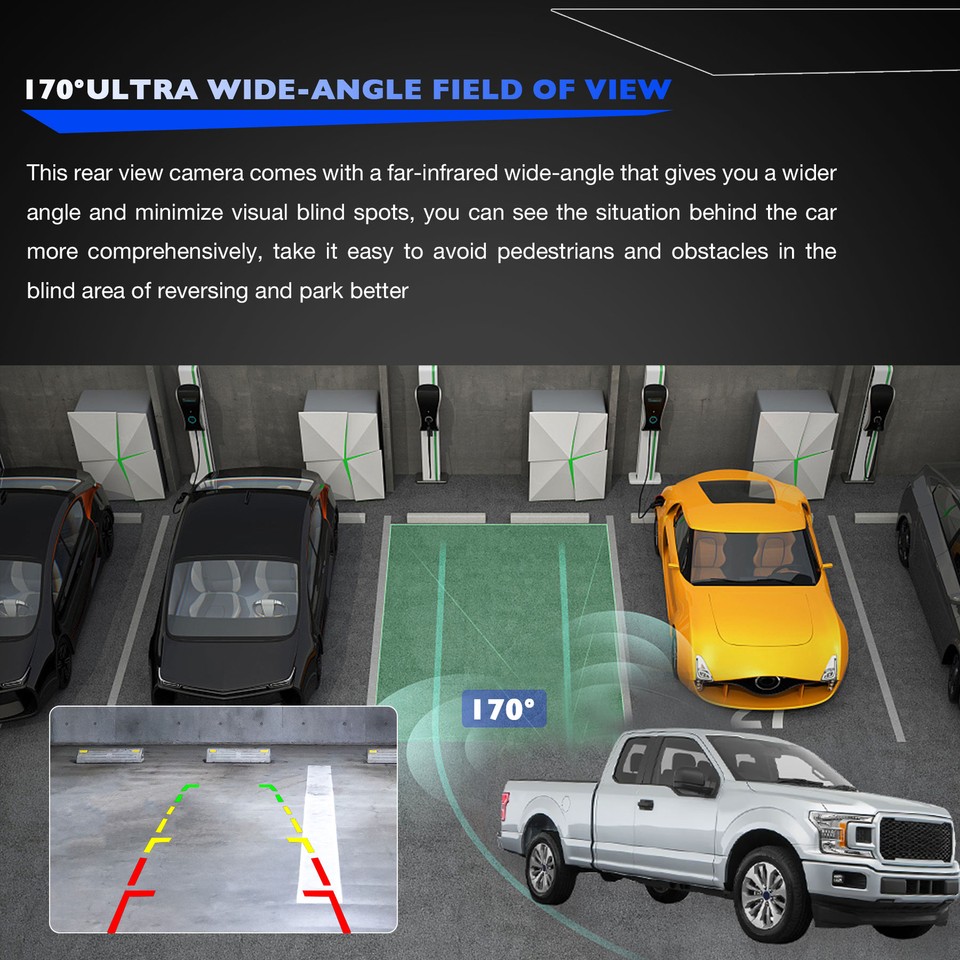 170°ULTRA WIDE-ANGLE FIELD OF VIEW

This rear view camera comes with a far-infrared wide-angle that gives you a wider angle and minimize visual blind spots, you can see the situation behind the car more comprehensively, take it easy to avoid pedestrians and obstacles in the blind area of reversing and park better

170°