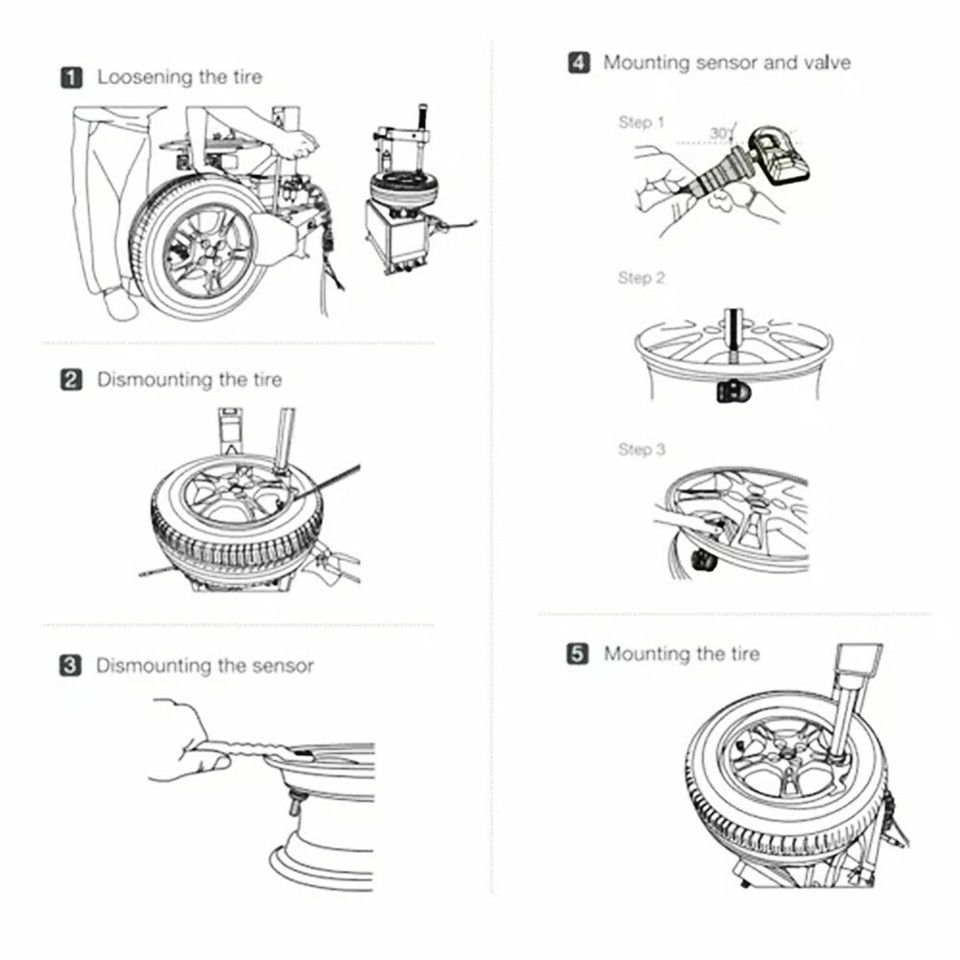 1 Loosening the tire

2 Dismounting the tire

3 Dismounting the sensor

4 Mounting sensor and valve

Step 1

30°

Step 2

Step 3

5 Mounting the tire