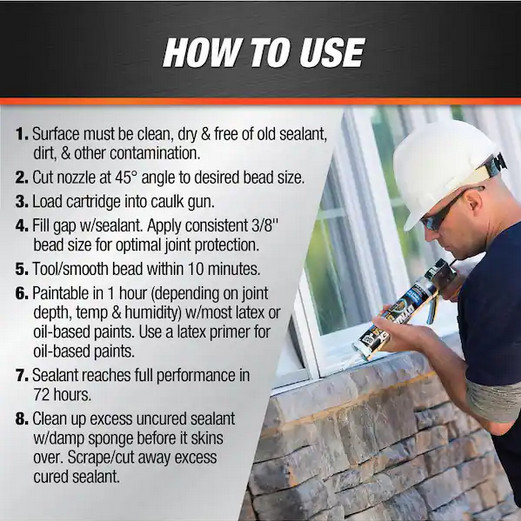 HOW TO USE

1. Surface must be clean, dry & free of old sealant, dirt, & other contamination.

2. Cut nozzle at 45° angle to desired bead size.

3. Load cartridge into caulk gun.

4. Fill gap w/sealant. Apply consistent 3/8" bead size for optimal joint protection.

5. Tool/smooth bead within 10 minutes.

6. Paintable in 1 hour (depending on joint depth, temp & humidity) w/most latex or oil-based paints. Use a latex primer for oil-based paints.

7. Sealant reaches full performance in 72 hours.

8. Clean up excess uncured sealant w/damp sponge before it skins over. Scrape/cut away excess cured sealant.