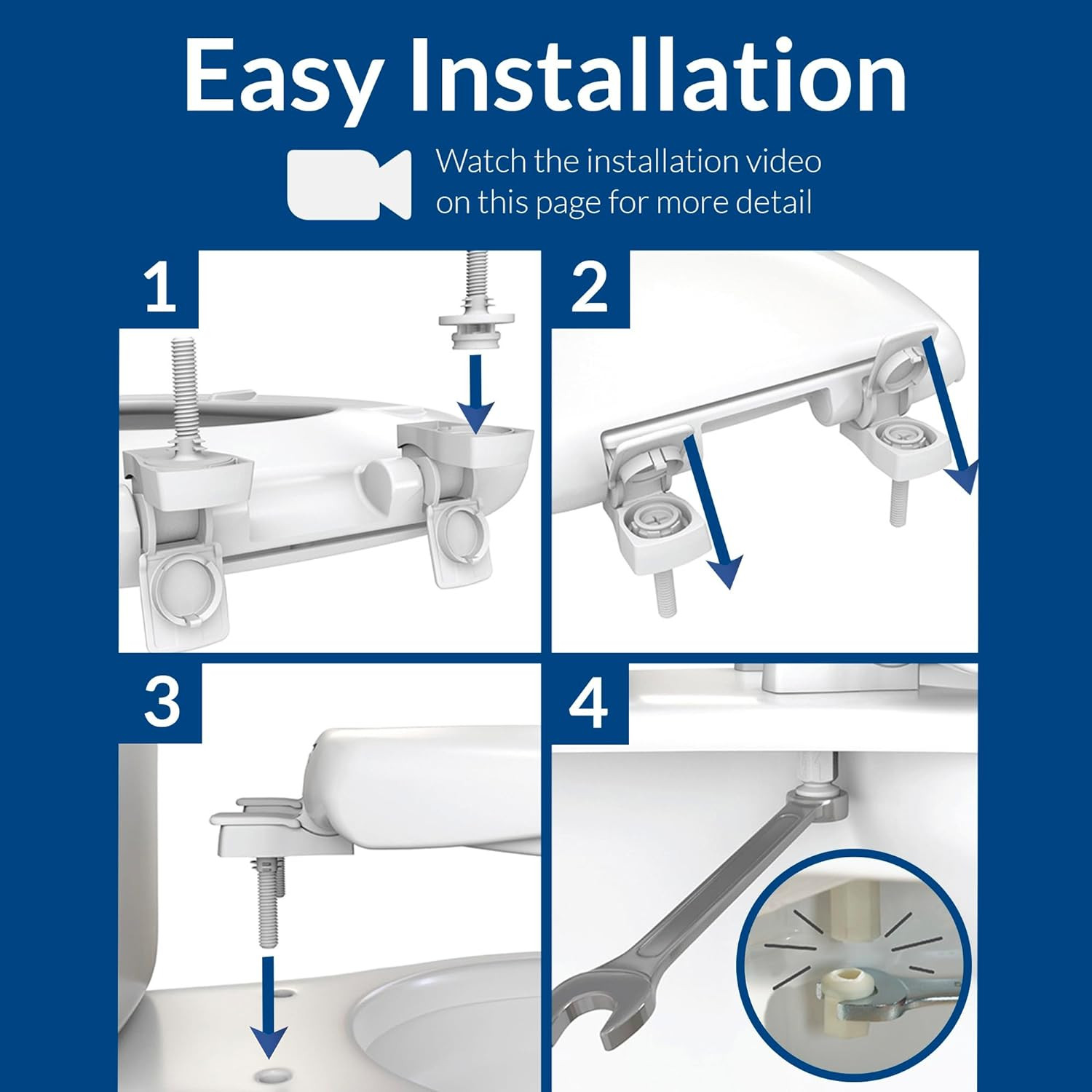 Easy Installation

Watch the installation video on this page for more detail

1

2

3

4