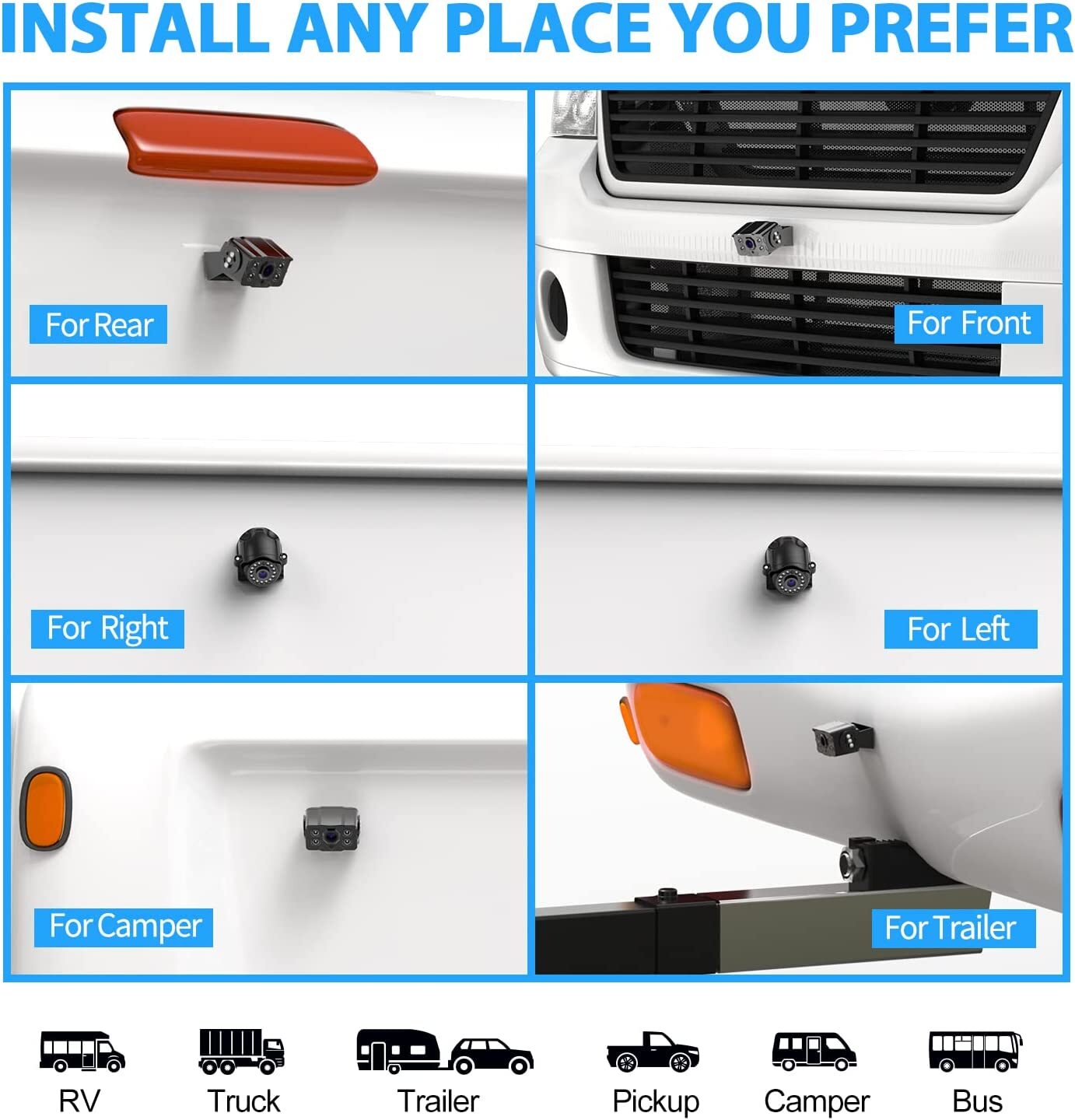 INSTALL ANY PLACE YOU PREFER

For Rear

For Front

For Right

For Left

For Camper

For Trailer

RV

Truck

Trailer

Pickup

Camper

Bus