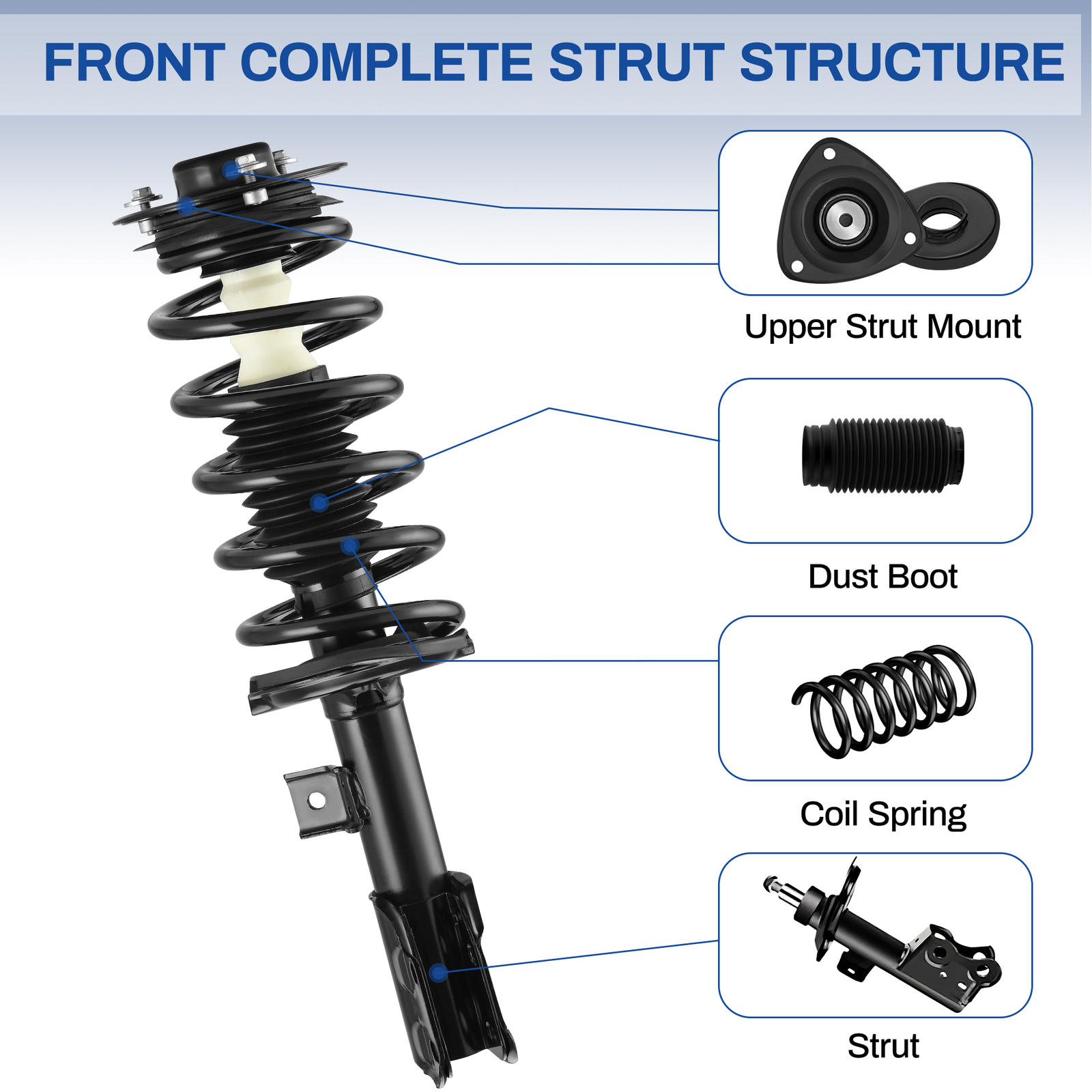 FRONT COMPLETE STRUT STRUCTURE

Upper Strut Mount

Dust Boot

Coil Spring

Strut