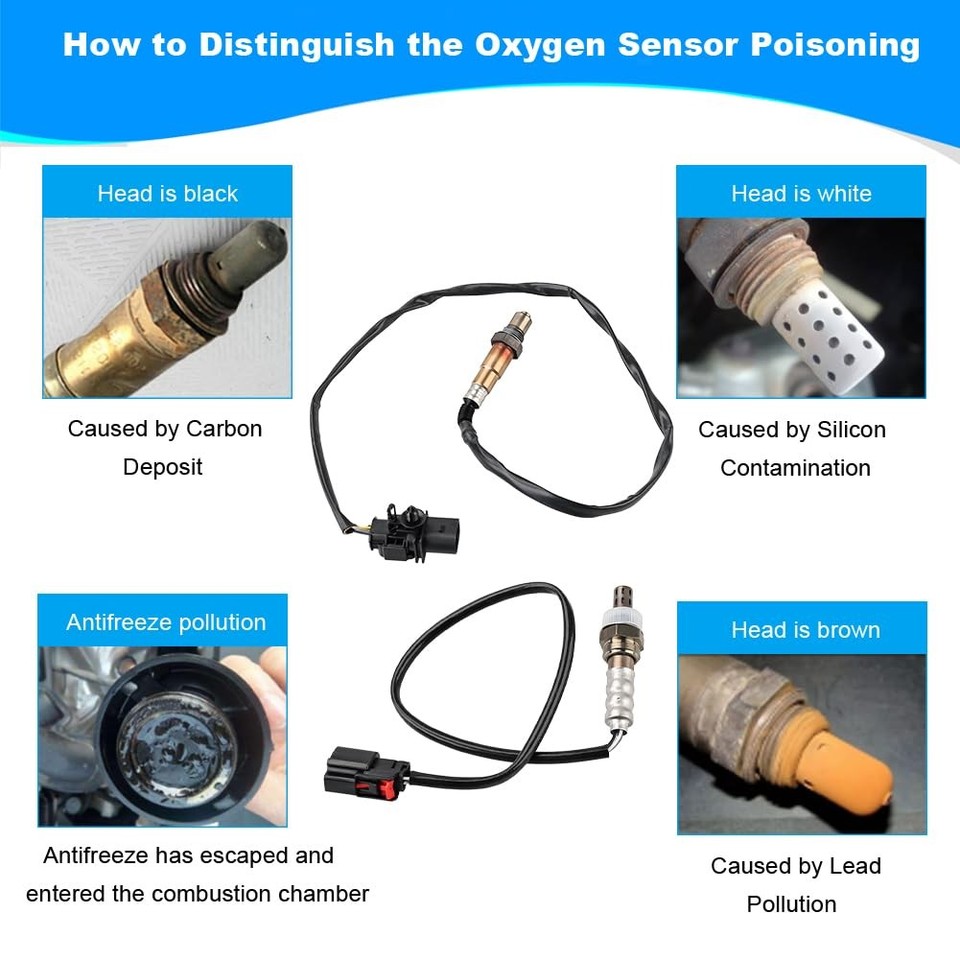 How to Distinguish the Oxygen Sensor Poisoning

Head is black

Caused by Carbon Deposit

Head is white

Caused by Silicon Contamination

Antifreeze pollution

Antifreeze has escaped and entered the combustion chamber

Head is brown

Caused by Lead Pollution