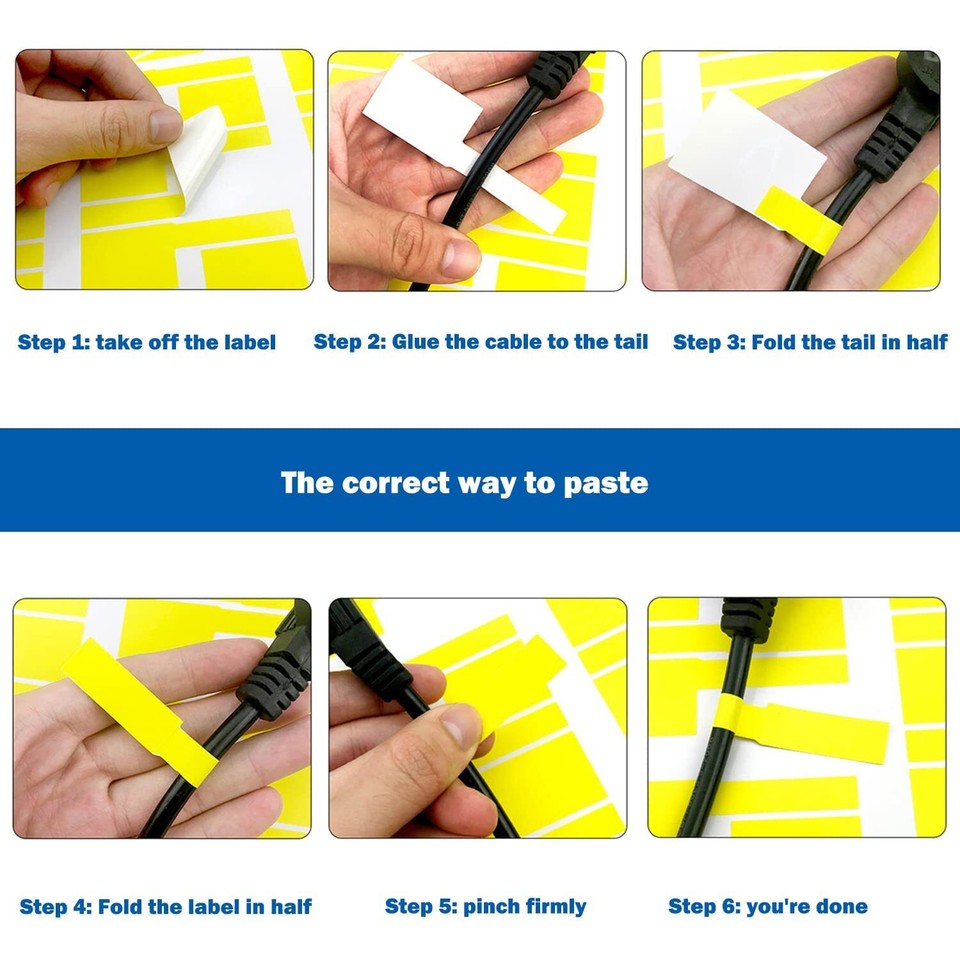 Step 1: take off the label

Step 2: Glue the cable to the tail

Step 3: Fold the tail in half

The correct way to paste

Step 4: Fold the label in half

Step 5: pinch firmly

Step 6: you're done