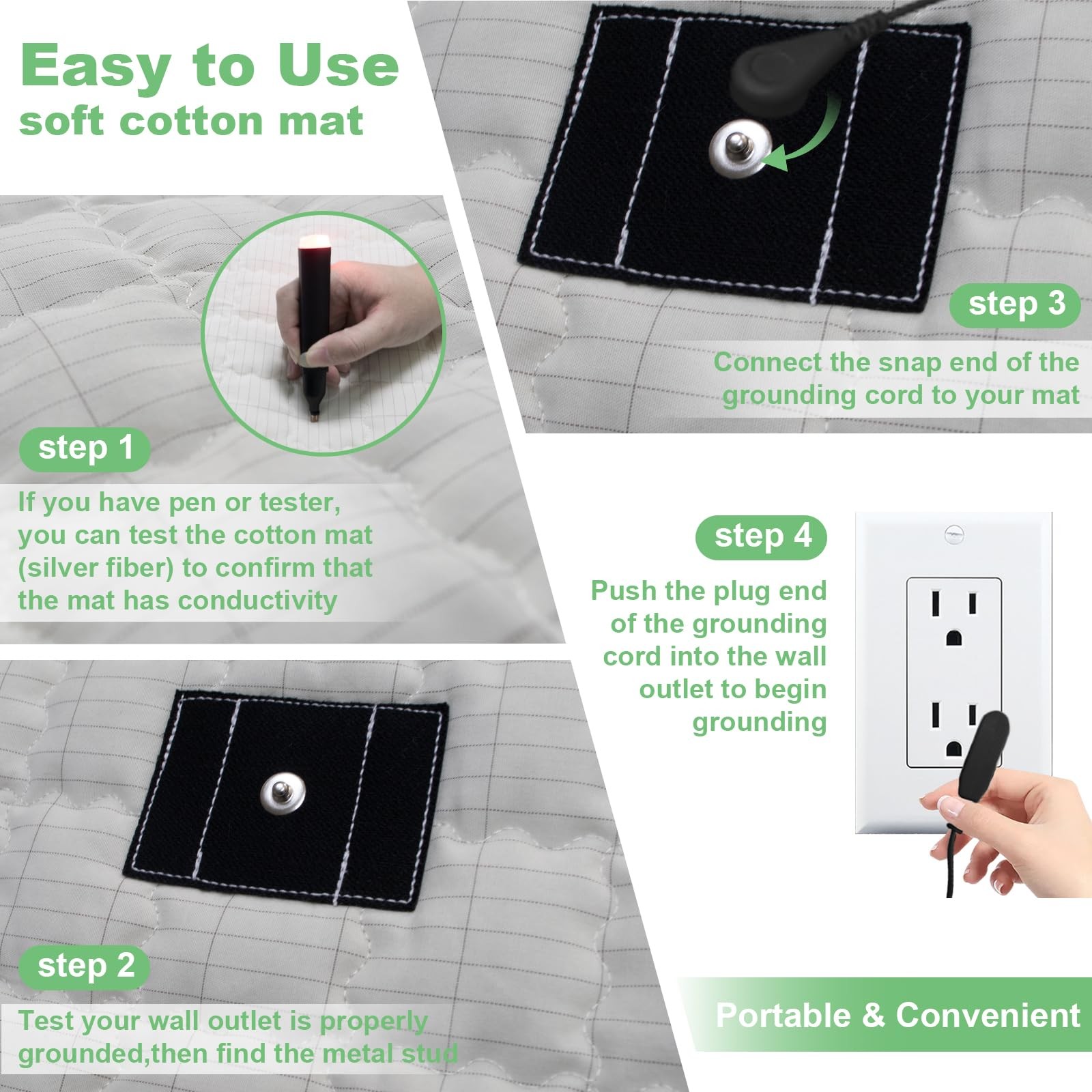 Easy to Use
soft cotton mat

step 1
If you have pen or tester, you can test the cotton mat (silver fiber) to confirm that the mat has conductivity

step 2
Test your wall outlet is properly grounded,then find the metal stud

step 3
Connect the snap end of the grounding cord to your mat

step 4
Push the plug end of the grounding cord into the wall outlet to begin grounding

Portable & Convenient