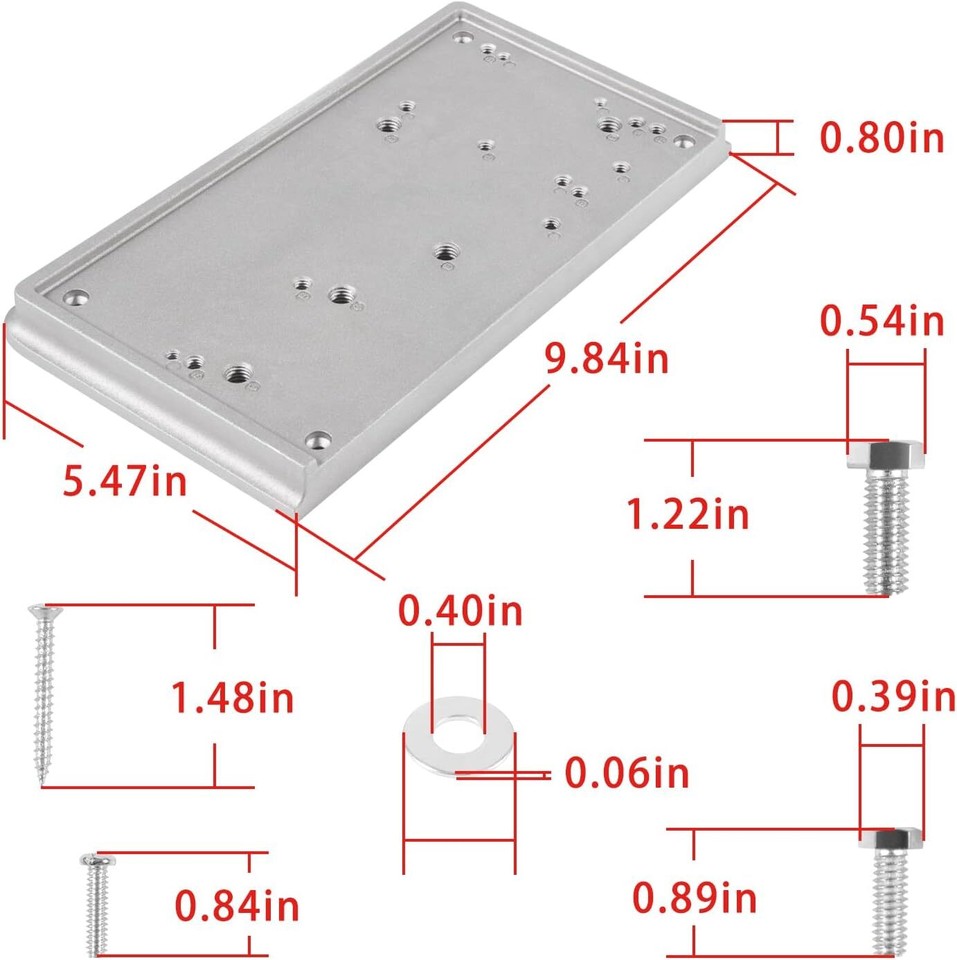 0.80in

9.84in

0.54in

5.47in

1.22in

0.40in

1.48in

0.39in

0.06in

0.84in

0.89in