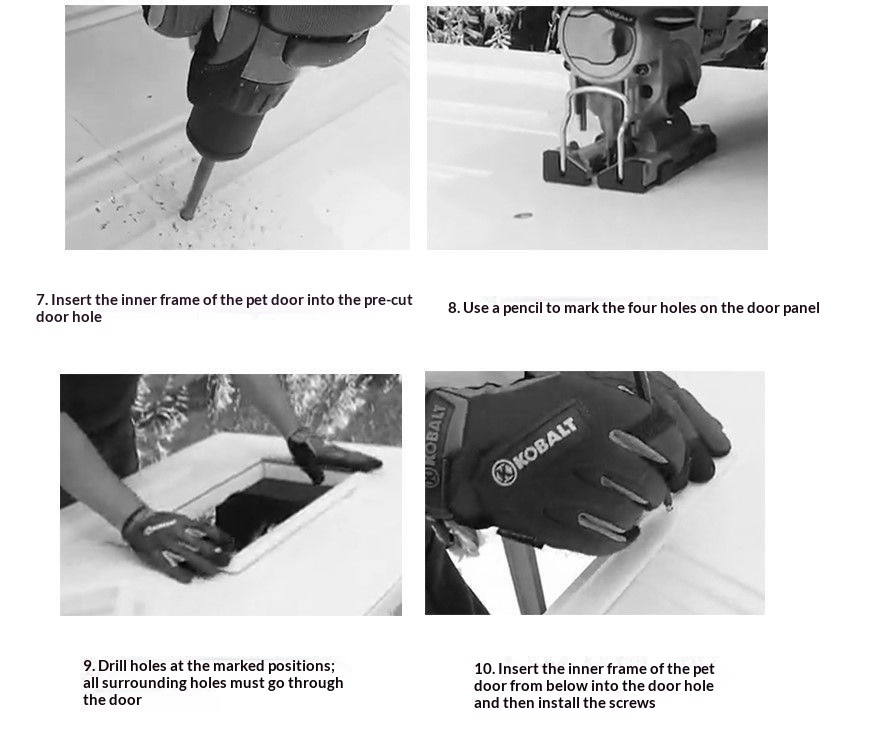 KOBALT

7. Insert the inner frame of the pet door into the pre-cut door hole

8. Use a pencil to mark the four holes on the door panel

KOBALT

KOBALT

9. Drill holes at the marked positions; all surrounding holes must go through the door

10. Insert the inner frame of the pet door from below into the door hole and then install the screws