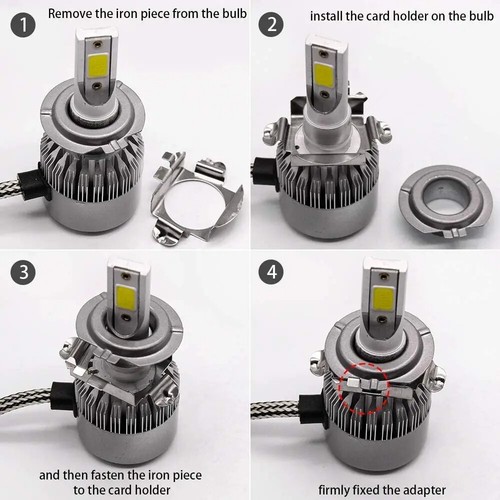 1 Remove the iron piece from the bulb

2 install the card holder on the bulb

3

and then fasten the iron piece to the card holder

4

firmly fixed the adapter