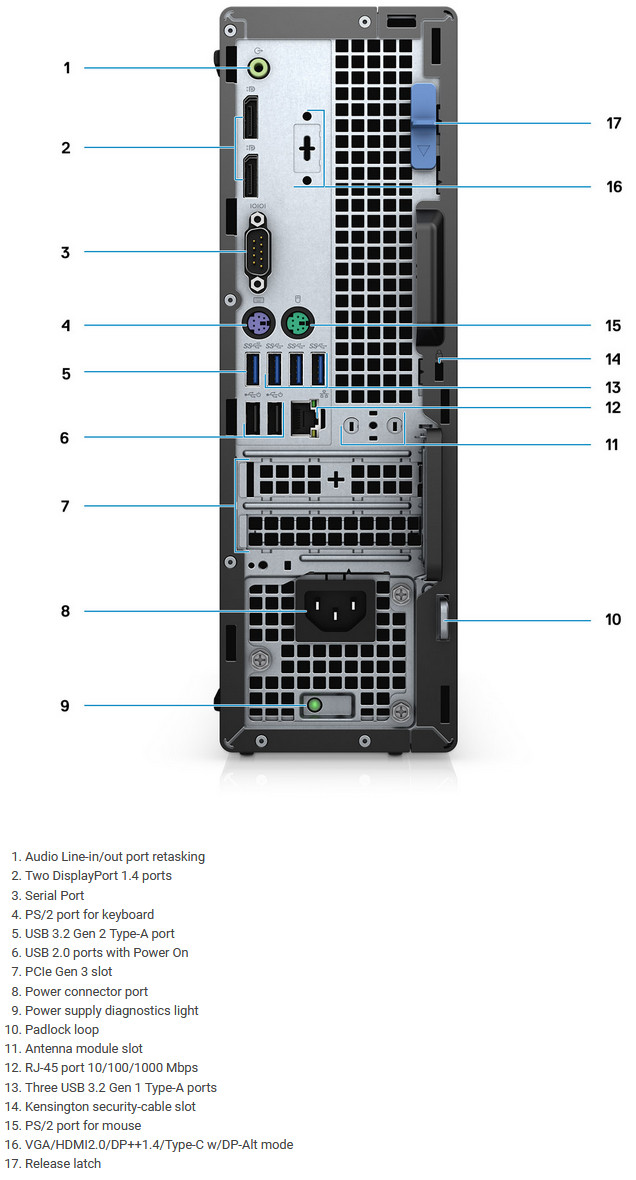 1
2
3
4
5
6
7
8
9
17
16
15
14
13
12
11
10

1. Audio Line-in/out port retasking
2. Two DisplayPort 1.4 ports
3. Serial Port
4. PS/2 port for keyboard
5. USB 3.2 Gen 2 Type-A port
6. USB 2.0 ports with Power On
7. PCIe Gen 3 slot
8. Power connector port
9. Power supply diagnostics light
10. Padlock loop
11. Antenna module slot
12. RJ-45 port 10/100/1000 Mbps
13. Three USB 3.2 Gen 1 Type-A ports
14. Kensington security-cable slot
15. PS/2 port for mouse
16. VGA/HDMI2.0/DP++1.4/Type-C w/DP-Alt mode
17. Release latch