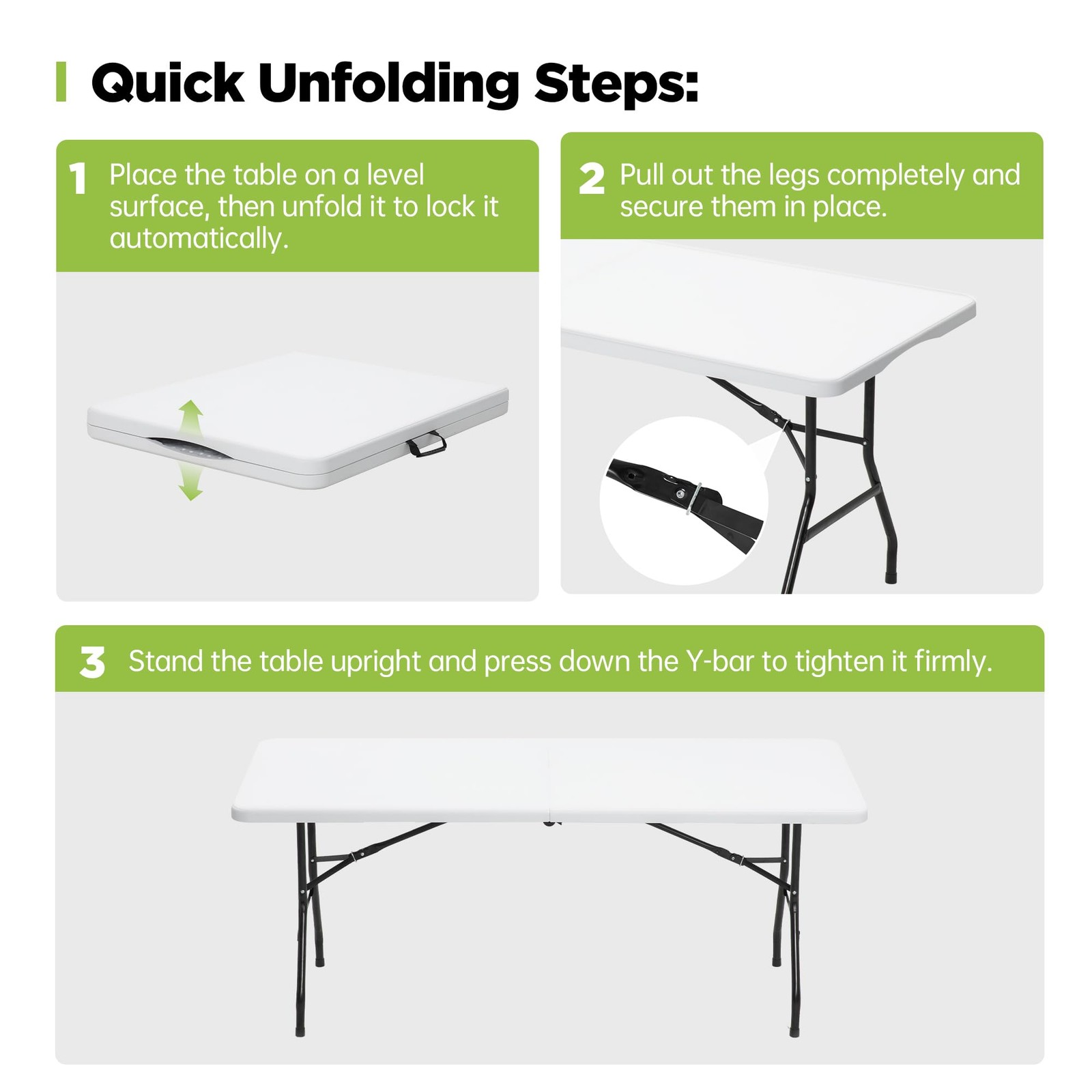 Quick Unfolding Steps:

1 Place the table on a level surface, then unfold it to lock it automatically.

2 Pull out the legs completely and secure them in place.

3 Stand the table upright and press down the Y-bar to tighten it firmly.