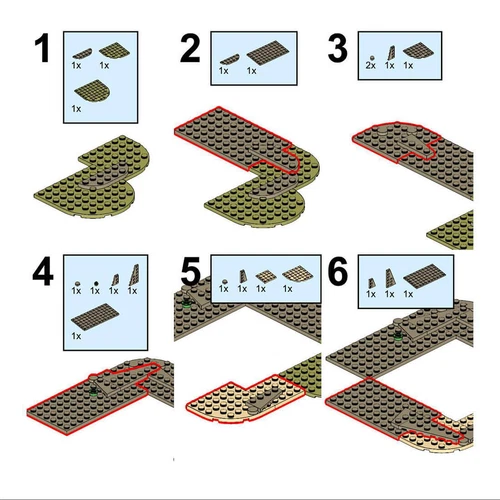 1

1x 1x

1x

2

1x 1x

3

2x 1x 1x

4

1x 1x 1x 1x

1x

5

1x 1x 1x 1x

6

1x 1x 1x