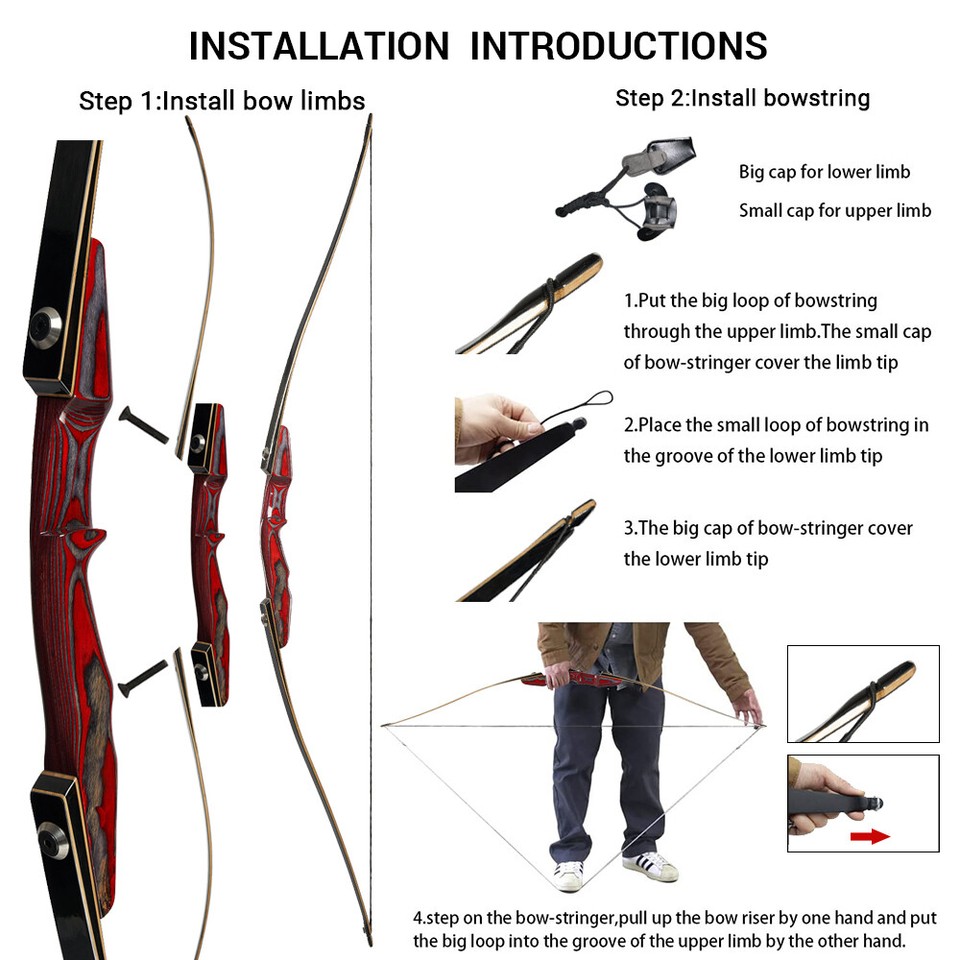 INSTALLATION INTRODUCTIONS

Step 1:Install bow limbs

Step 2:Install bowstring

Big cap for lower limb

Small cap for upper limb

1.Put the big loop of bowstring through the upper limb.The small cap of bow-stringer cover the limb tip

2.Place the small loop of bowstring in the groove of the lower limb tip

3.The big cap of bow-stringer cover the lower limb tip

4.step on the bow-stringer,pull up the bow riser by one hand and put the big loop into the groove of the upper limb by the other hand.