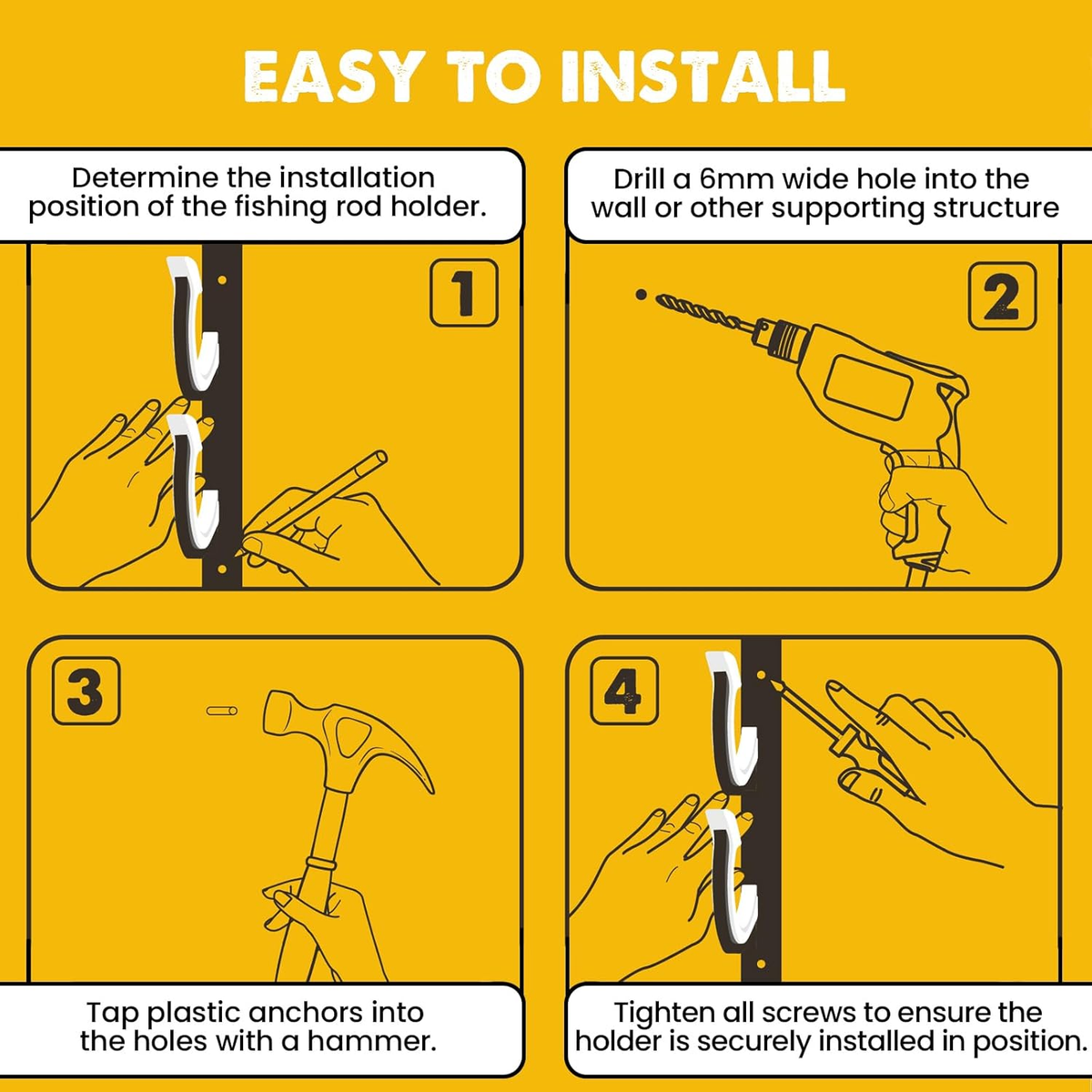 EASY TO INSTALL

Determine the installation position of the fishing rod holder.

1

Drill a 6mm wide hole into the wall or other supporting structure

2

3

Tap plastic anchors into the holes with a hammer.

4

Tighten all screws to ensure the holder is securely installed in position.