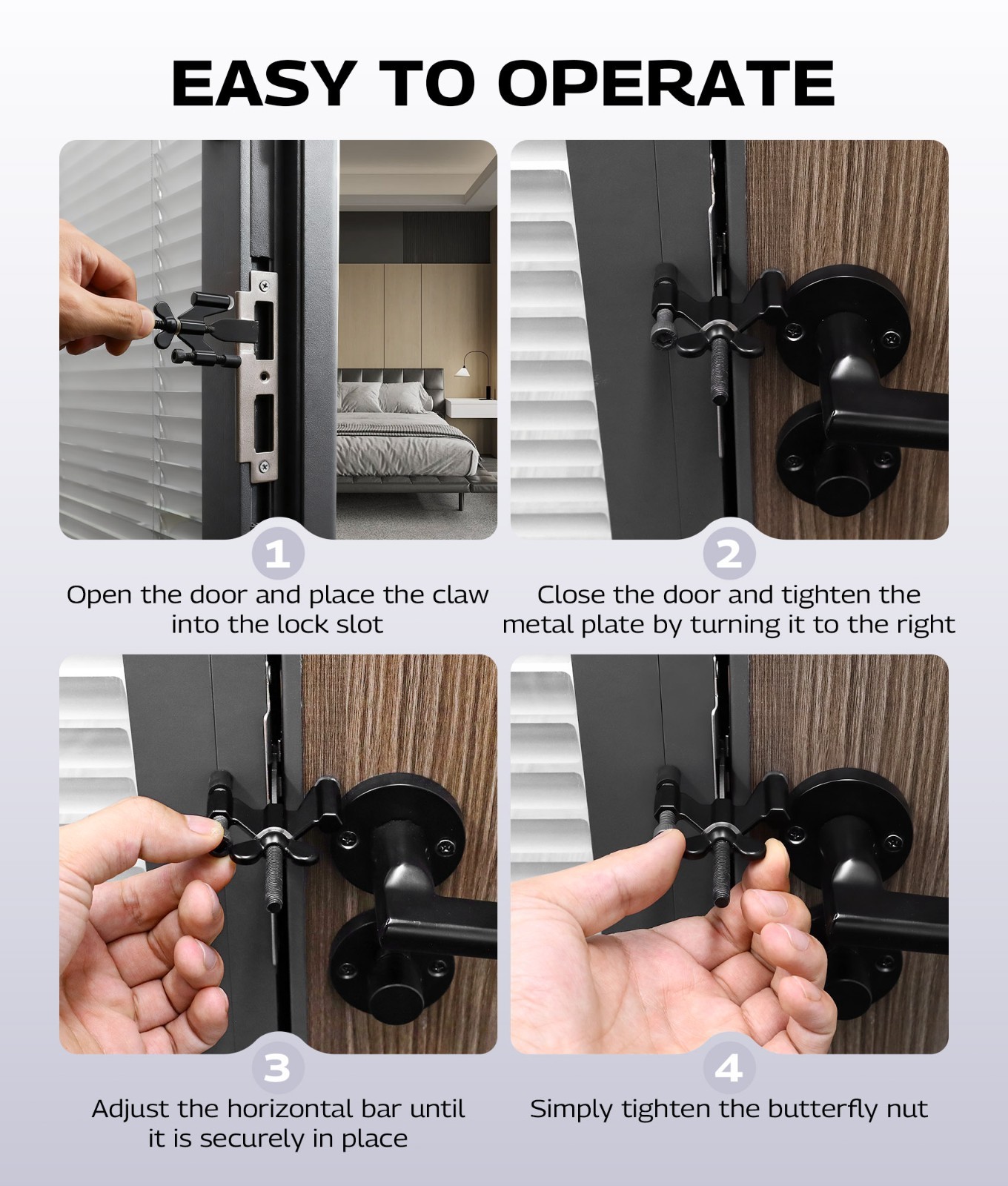 EASY TO OPERATE

1
Open the door and place the claw into the lock slot

2
Close the door and tighten the metal plate by turning it to the right

3
Adjust the horizontal bar until it is securely in place

4
Simply tighten the butterfly nut