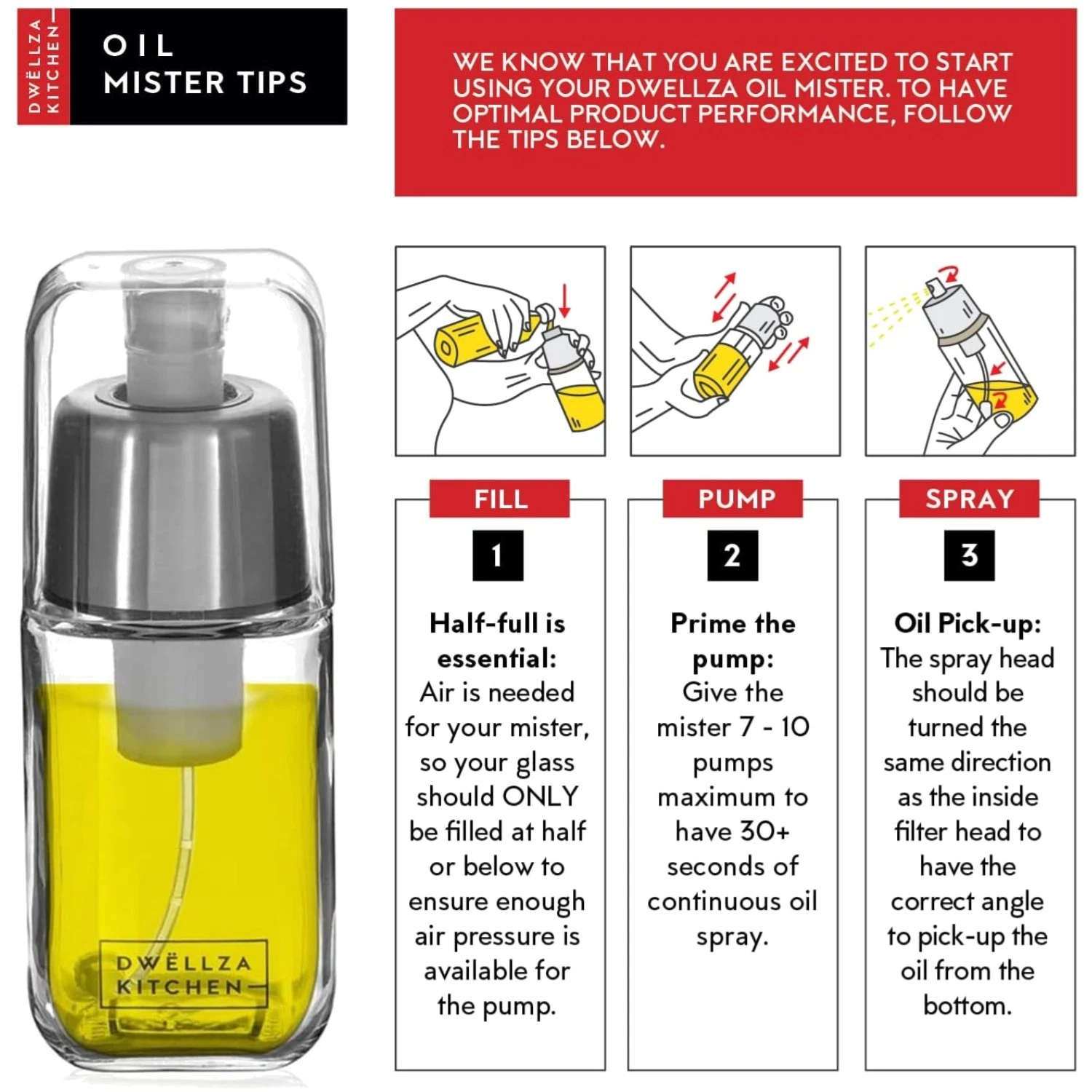 DWËLLZA KITCHEN

OIL MISTER TIPS

WE KNOW THAT YOU ARE EXCITED TO START USING YOUR DWELLZA OIL MISTER. TO HAVE OPTIMAL PRODUCT PERFORMANCE, FOLLOW THE TIPS BELOW.

DWËLLZA KITCHEN

FILL

1

Half-full is essential: Air is needed for your mister, so your glass should ONLY be filled at half or below to ensure enough air pressure is available for the pump.

PUMP

2

Prime the pump: Give the mister 7 - 10 pumps maximum to have 30+ seconds of continuous oil spray.

SPRAY

3

Oil Pick-up: The spray head should be turned the same direction as the inside filter head to have the correct angle to pick-up the oil from the bottom.