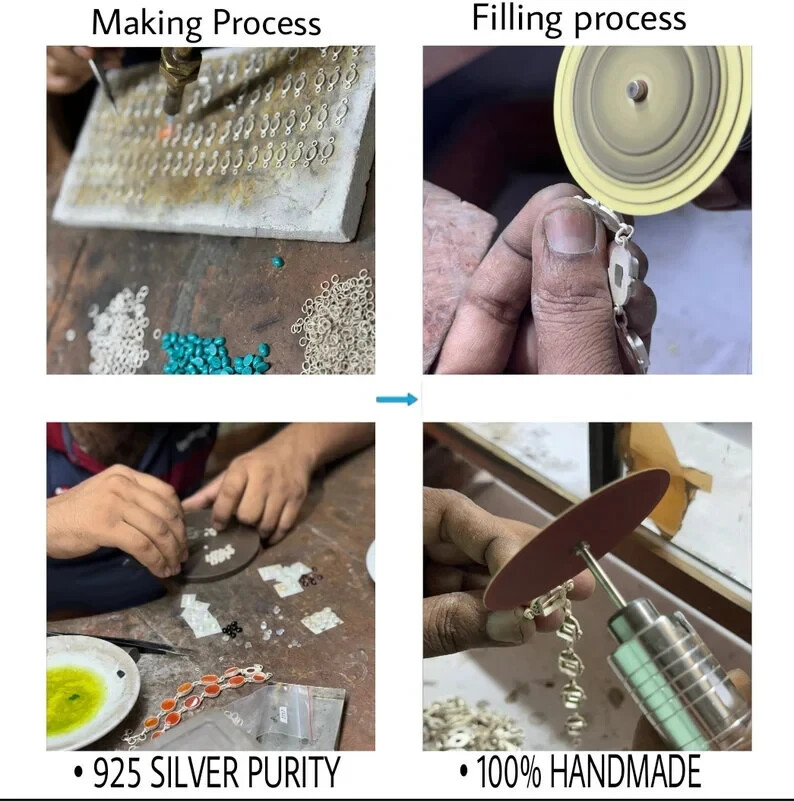 Making Process

Filling process

• 925 SILVER PURITY

• 100% HANDMADE