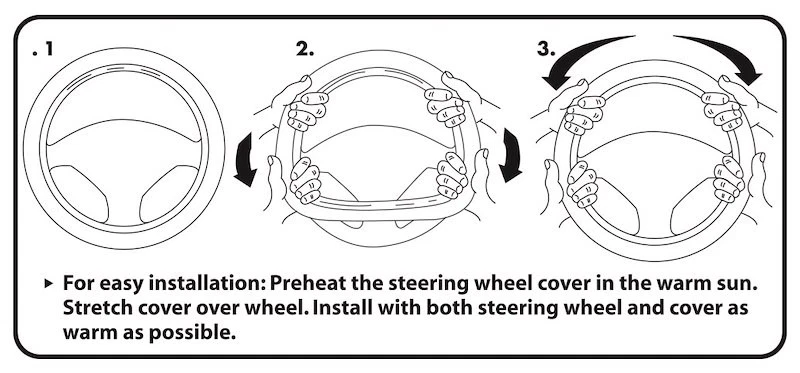 . 1

2.

3.

▸ For easy installation: Preheat the steering wheel cover in the warm sun. Stretch cover over wheel. Install with both steering wheel and cover as warm as possible.