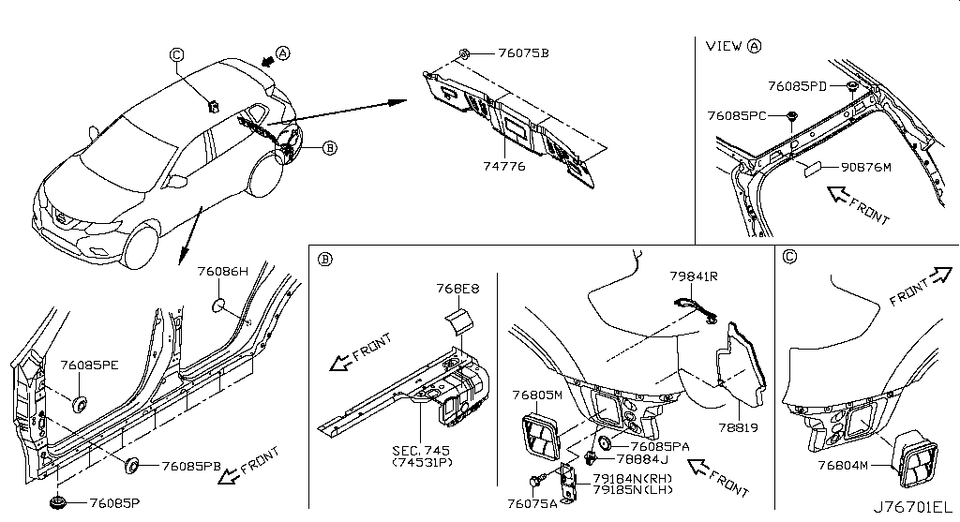 C
A
B
76075B
74776
VIEW A
76085PD
76085PC
90876M
FRONT
76086H
76085PE
76085PB
FRONT
76085P
B
768E8
FRONT
SEC.745
(74531P)
79841R
76805M
78819
76085PA
78884J
79184N(RH)
79185N(LH)
76075A
FRONT
C
FRONT
76804M
J76701EL