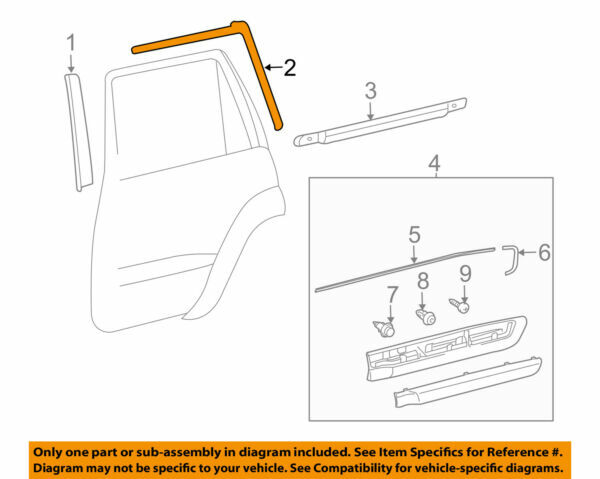 1
2
3
4
5
6
7
8
9

Only one part or sub-assembly in diagram included. See Item Specifics for Reference #. Diagram may not be specific to your vehicle. See Compatibility for vehicle-specific diagrams.