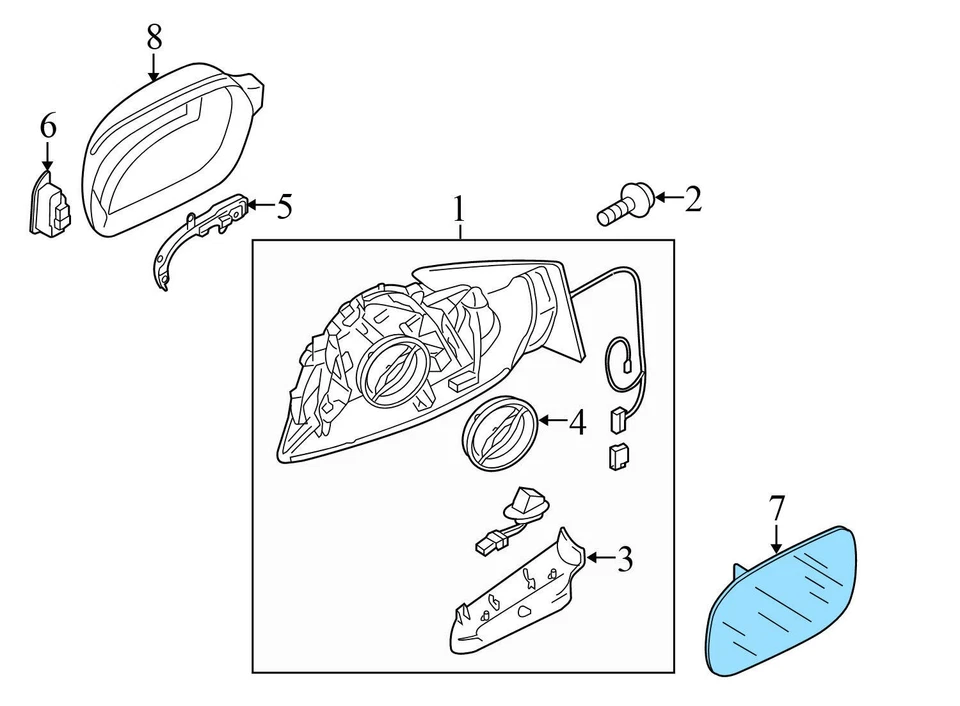 8
6
5
1
2
4
3
7