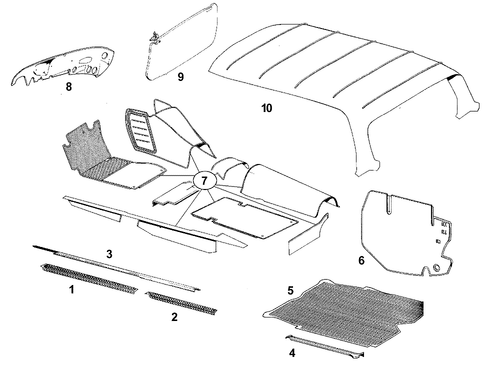 8
9
10
7
6
3
1
2
5
4