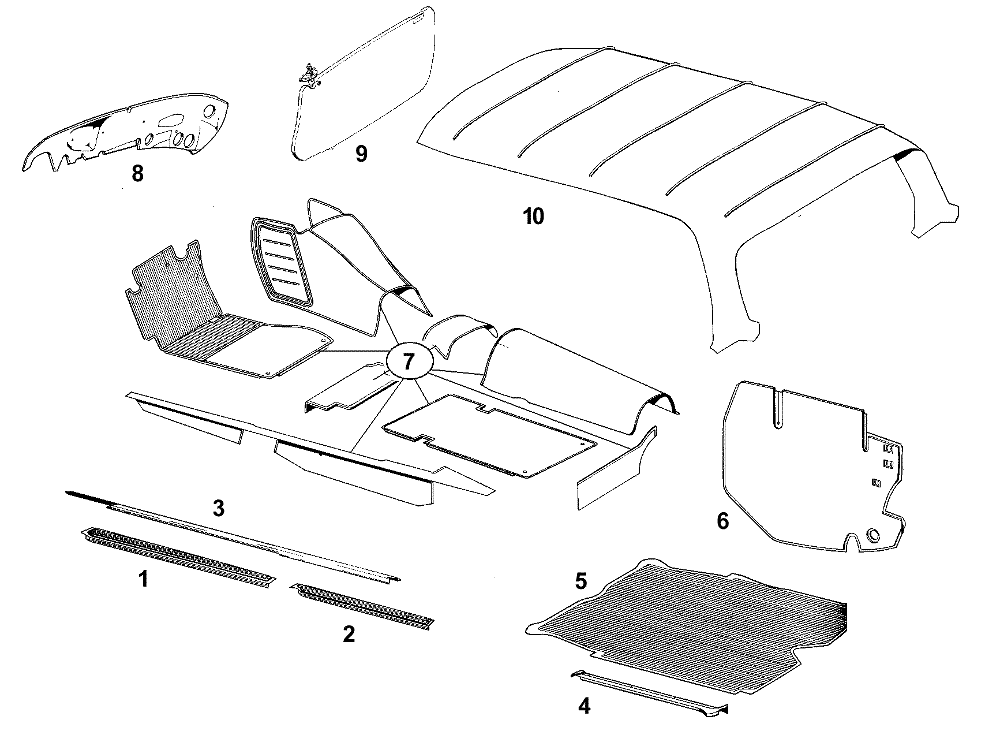 8
9
10
7
6
3
1
2
5
4