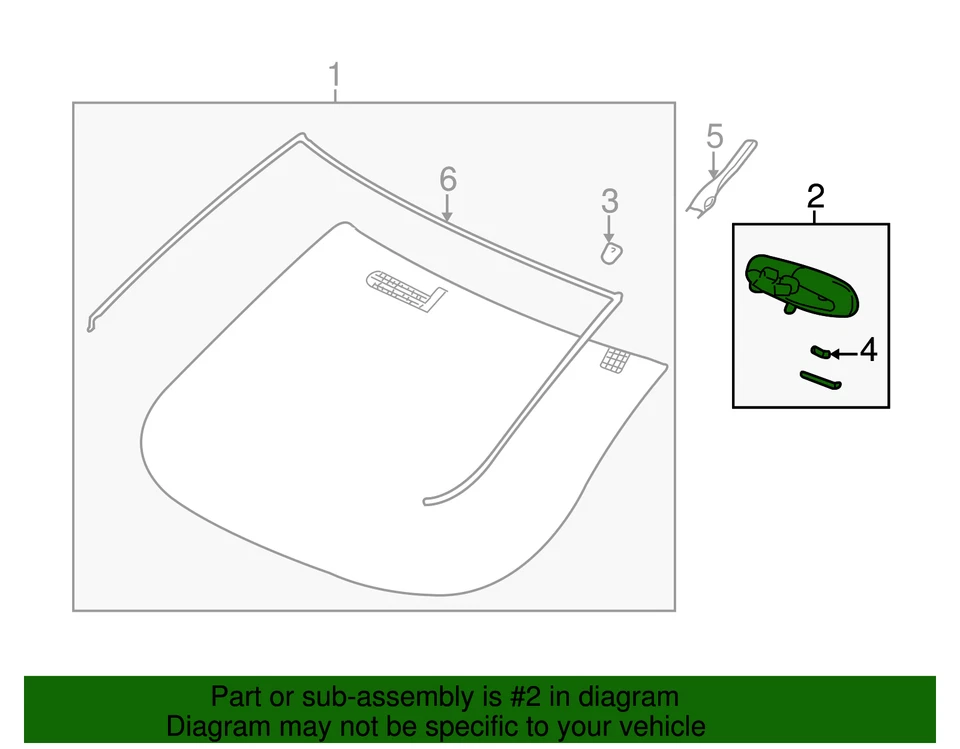 1
6
3
5
2
4

Part or sub-assembly is #2 in diagram
Diagram may not be specific to your vehicle