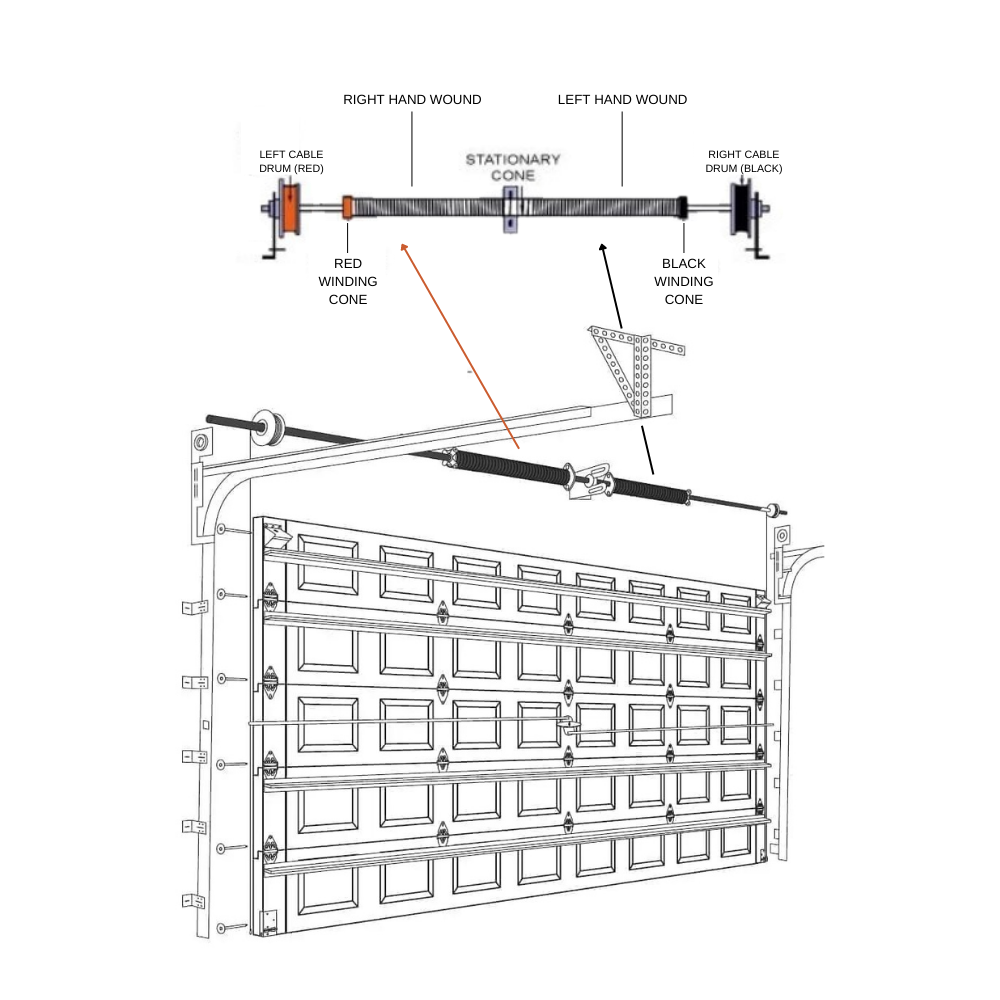 RIGHT HAND WOUND

LEFT HAND WOUND

LEFT CABLE DRUM (RED)

STATIONARY CONE

RIGHT CABLE DRUM (BLACK)

RED WINDING CONE

BLACK WINDING CONE