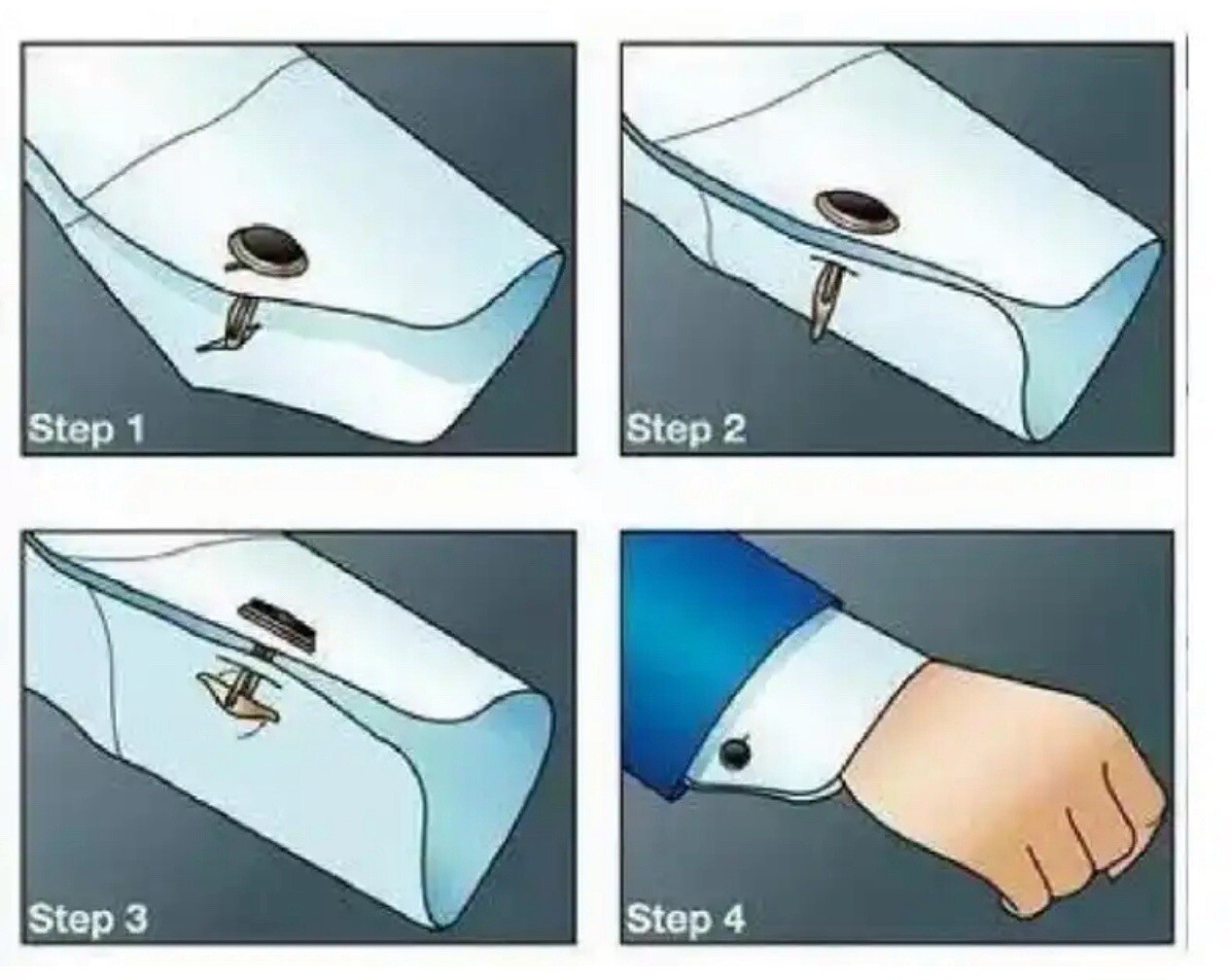 Step 1

Step 2

Step 3

Step 4