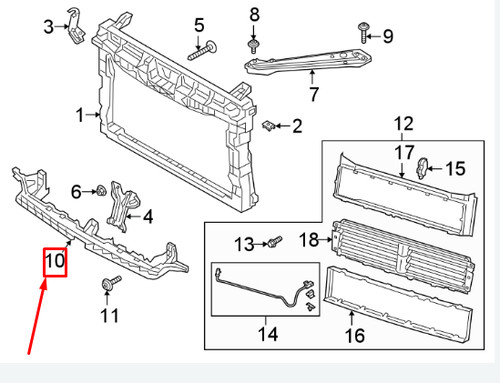 3
5
8
9
7
1
2
12
17
15
6
4
13
18
10
11
14
16