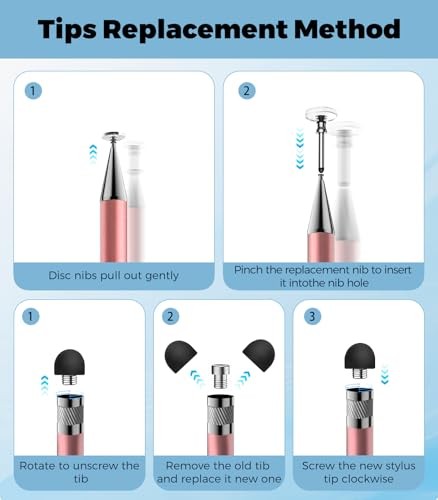 Tips Replacement Method

1

Disc nibs pull out gently

2

Pinch the replacement nib to insert it intothe nib hole

1

Rotate to unscrew the tib

2

Remove the old tib and replace it new one

3

Screw the new stylus tip clockwise