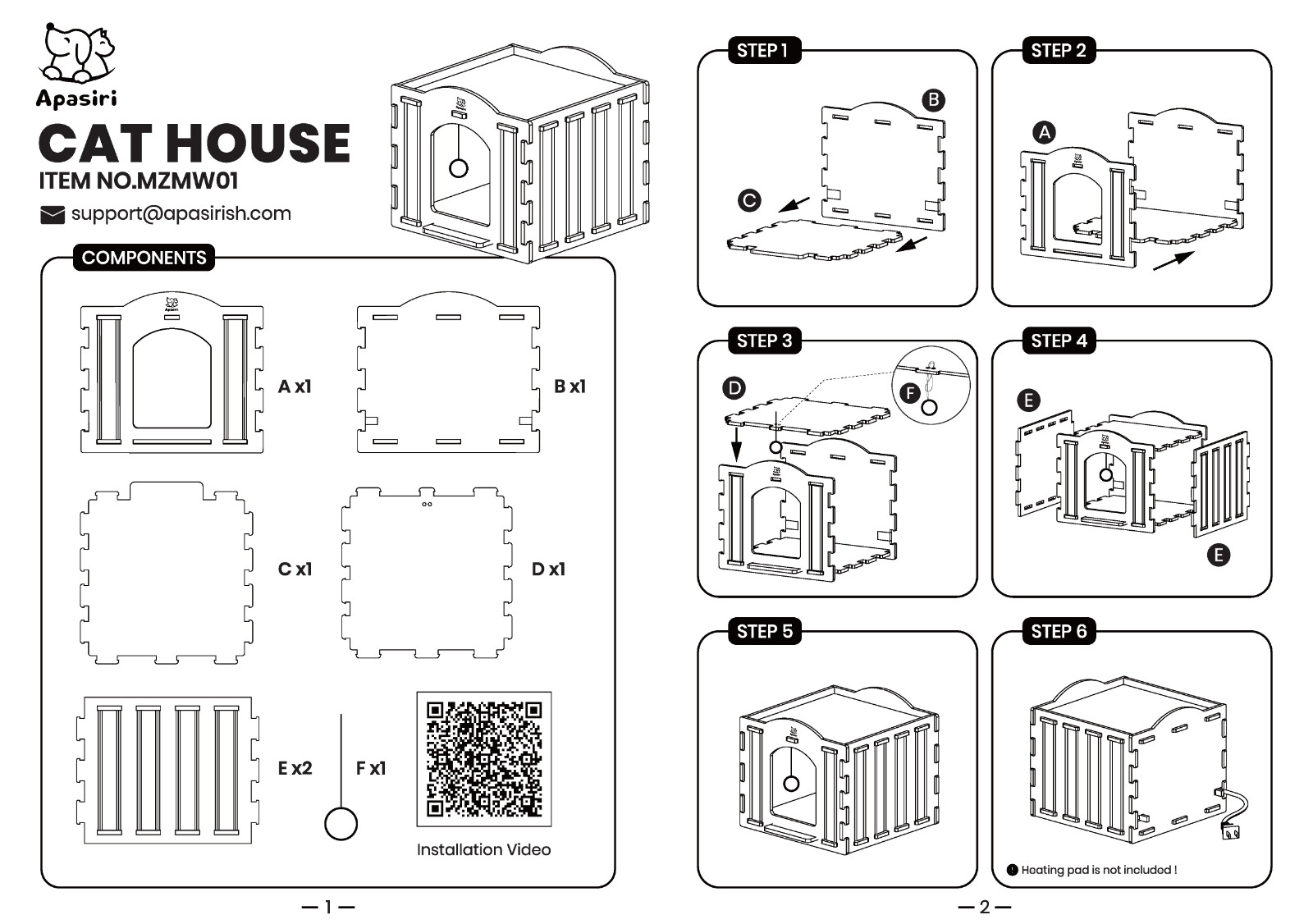 Apasiri

CAT HOUSE

ITEM NO.MZMW01

support@apasirish.com

COMPONENTS

Apasiri

A x1

B x1

C x1

D x1

E x2

F x1

Installation Video

—1—

STEP 1

B

C

STEP 2

A

STEP 3

D

F

STEP 4

E

E

STEP 5

STEP 6

Heating pad is not included !

—2—