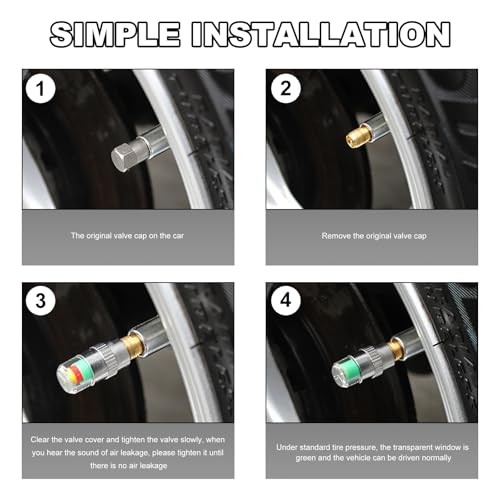 SIMPLE INSTALLATION

1

The original valve cap on the car

2

Remove the original valve cap

3

Clear the valve cover and tighten the valve slowly, when you hear the sound of air leakage, please tighten it until there is no air leakage

4

Under standard tire pressure, the transparent window is green and the vehicle can be driven normally