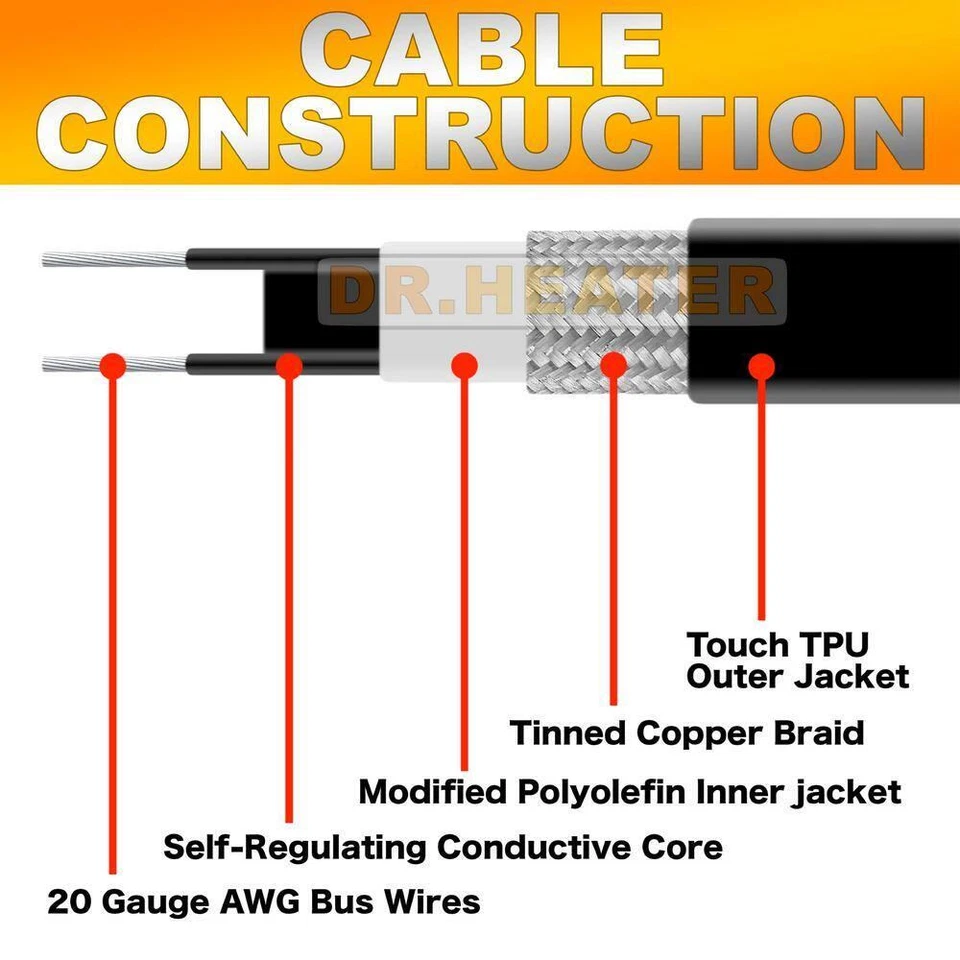 CABLE CONSTRUCTION

DR.HEATER

Touch TPU Outer Jacket

Tinned Copper Braid

Modified Polyolefin Inner jacket

Self-Regulating Conductive Core

20 Gauge AWG Bus Wires