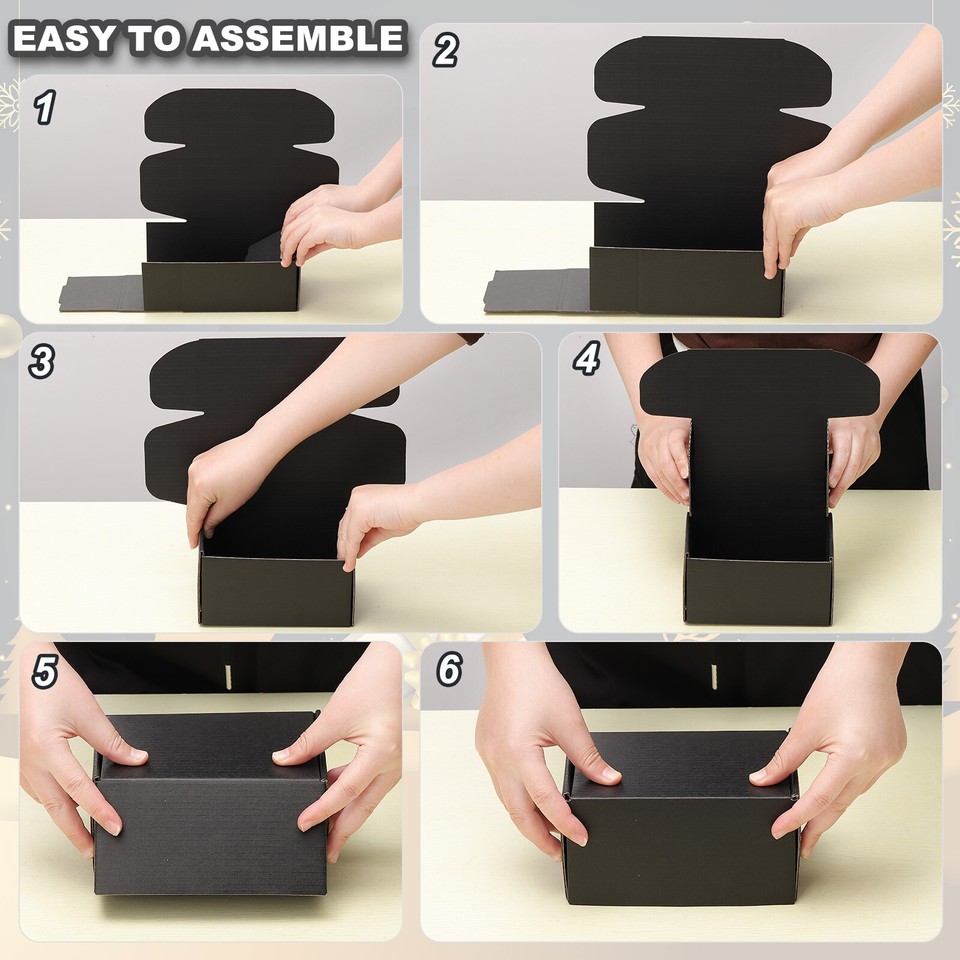 EASY TO ASSEMBLE

1

2

3

4

5

6