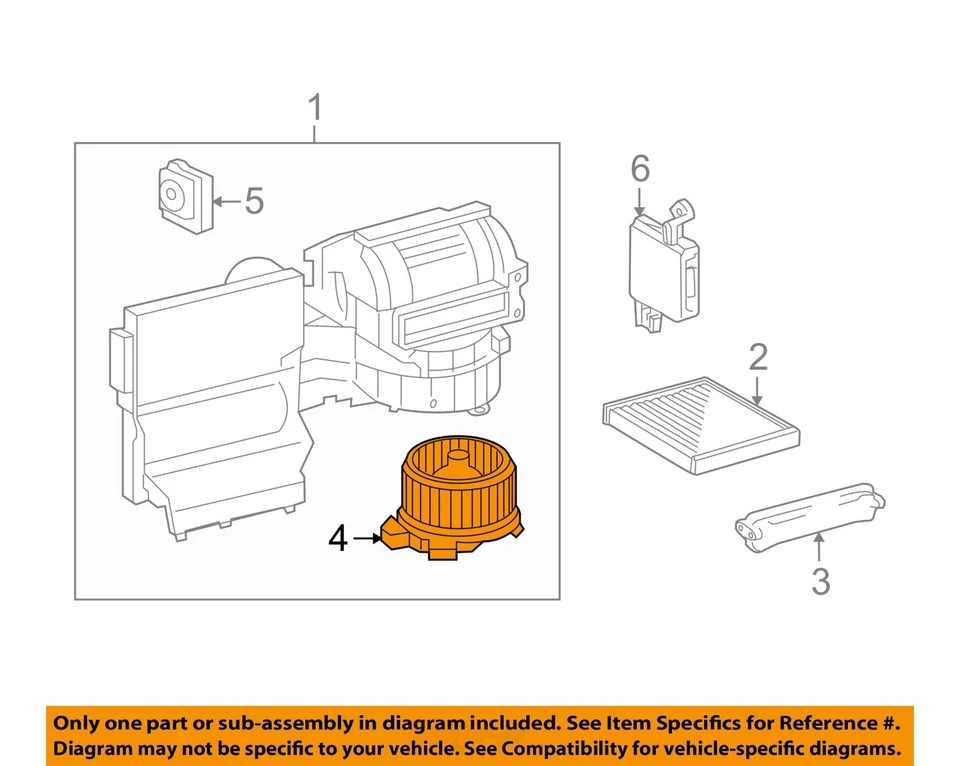 1

5

6

2

4

3

Only one part or sub-assembly in diagram included. See Item Specifics for Reference #.
Diagram may not be specific to your vehicle. See Compatibility for vehicle-specific diagrams.