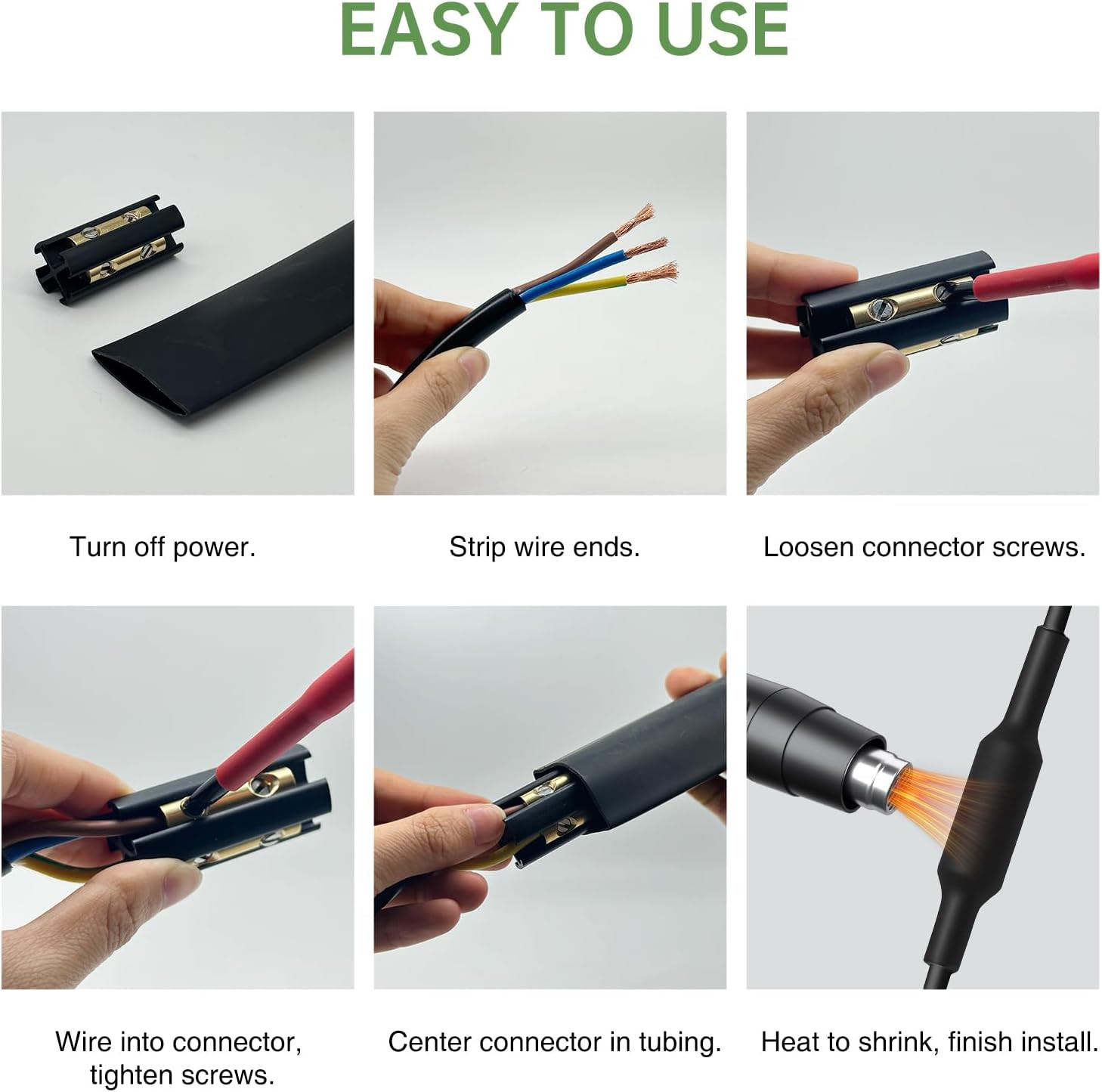 EASY TO USE

Turn off power.

Strip wire ends.

Loosen connector screws.

Wire into connector, tighten screws.

Center connector in tubing.

Heat to shrink, finish install.