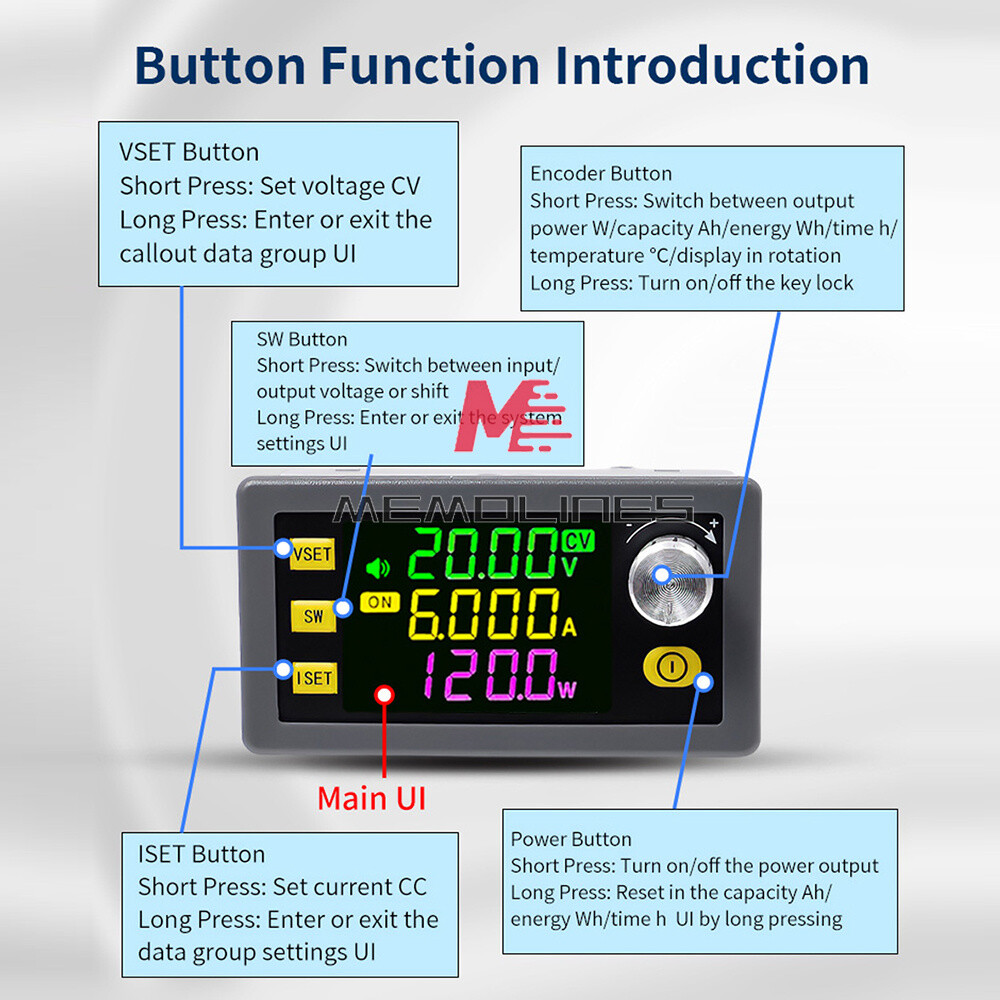 Button Function Introduction

VSET Button
Short Press: Set voltage CV
Long Press: Enter or exit the callout data group UI

Encoder Button
Short Press: Switch between output power W/capacity Ah/energy Wh/time h/ temperature °C/display in rotation
Long Press: Turn on/off the key lock

SW Button
Short Press: Switch between input/ output voltage or shift
Long Press: Enter or exit the system settings UI

MEMOLINES

VSET
SW
ISET
ON
20.00 CV V
6.000 A
120.0 W

Main UI

ISET Button
Short Press: Set current CC
Long Press: Enter or exit the data group settings UI

Power Button
Short Press: Turn on/off the power output
Long Press: Reset in the capacity Ah/ energy Wh/time h UI by long pressing