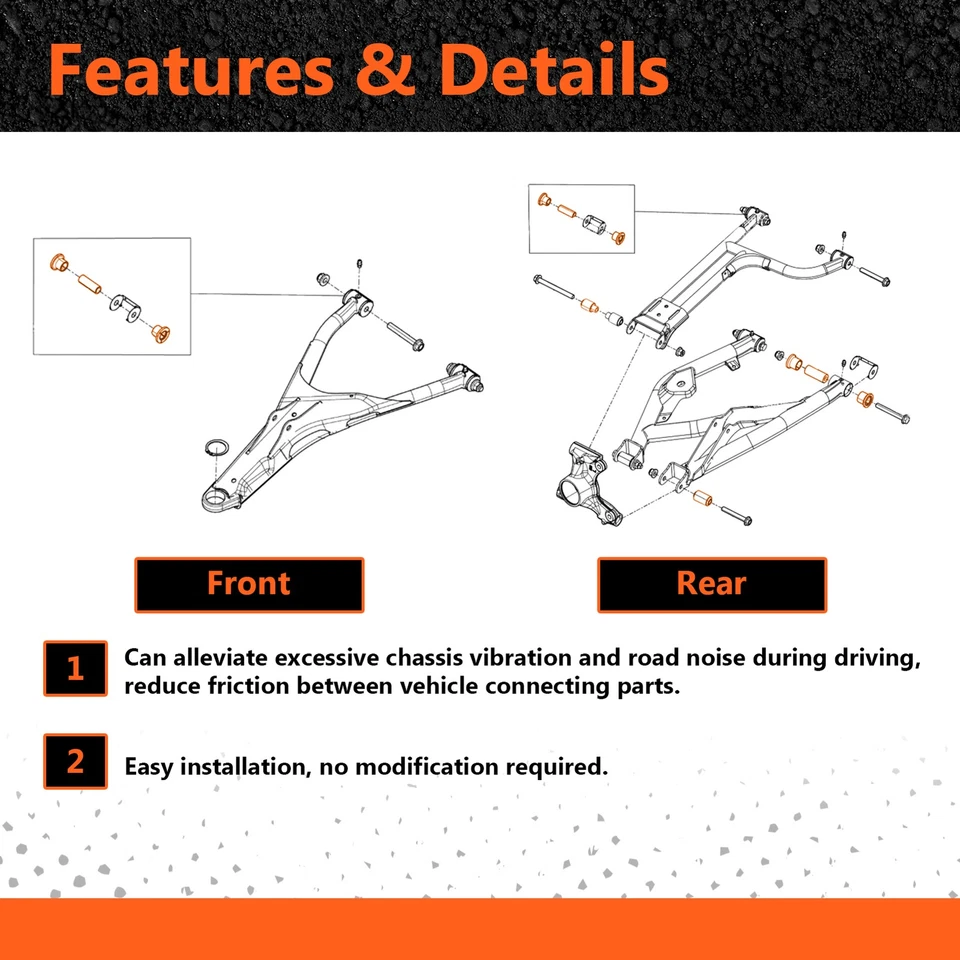 Features & Details

Front

Rear

1
Can alleviate excessive chassis vibration and road noise during driving, reduce friction between vehicle connecting parts.

2
Easy installation, no modification required.