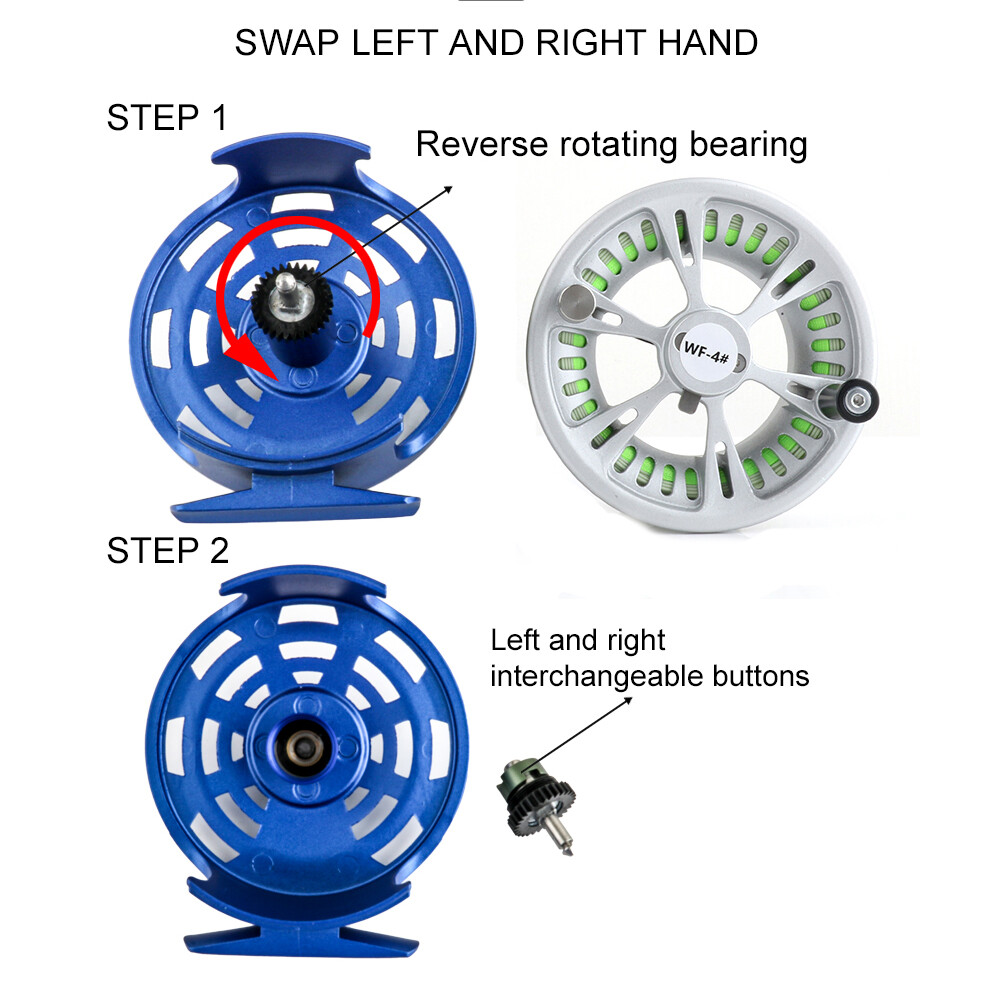 SWAP LEFT AND RIGHT HAND

STEP 1

Reverse rotating bearing

WF-4#

STEP 2

Left and right interchangeable buttons