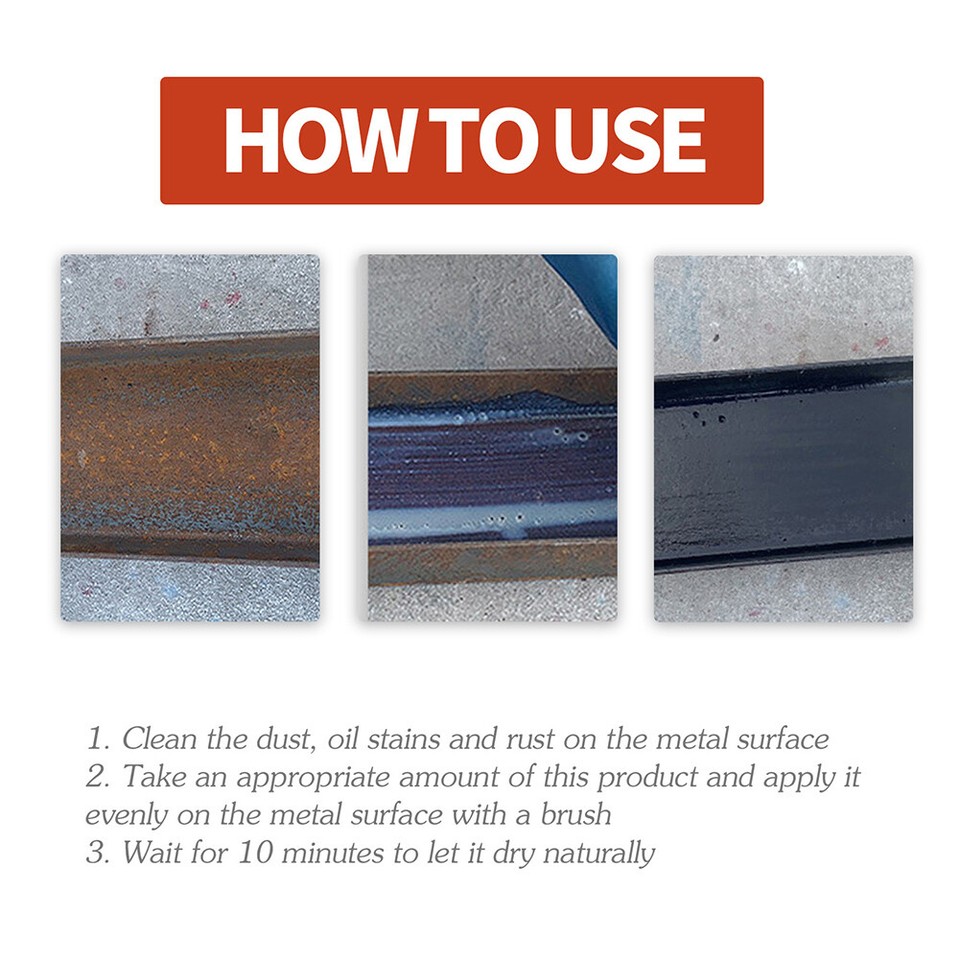 HOW TO USE

1. Clean the dust, oil stains and rust on the metal surface
2. Take an appropriate amount of this product and apply it evenly on the metal surface with a brush
3. Wait for 10 minutes to let it dry naturally