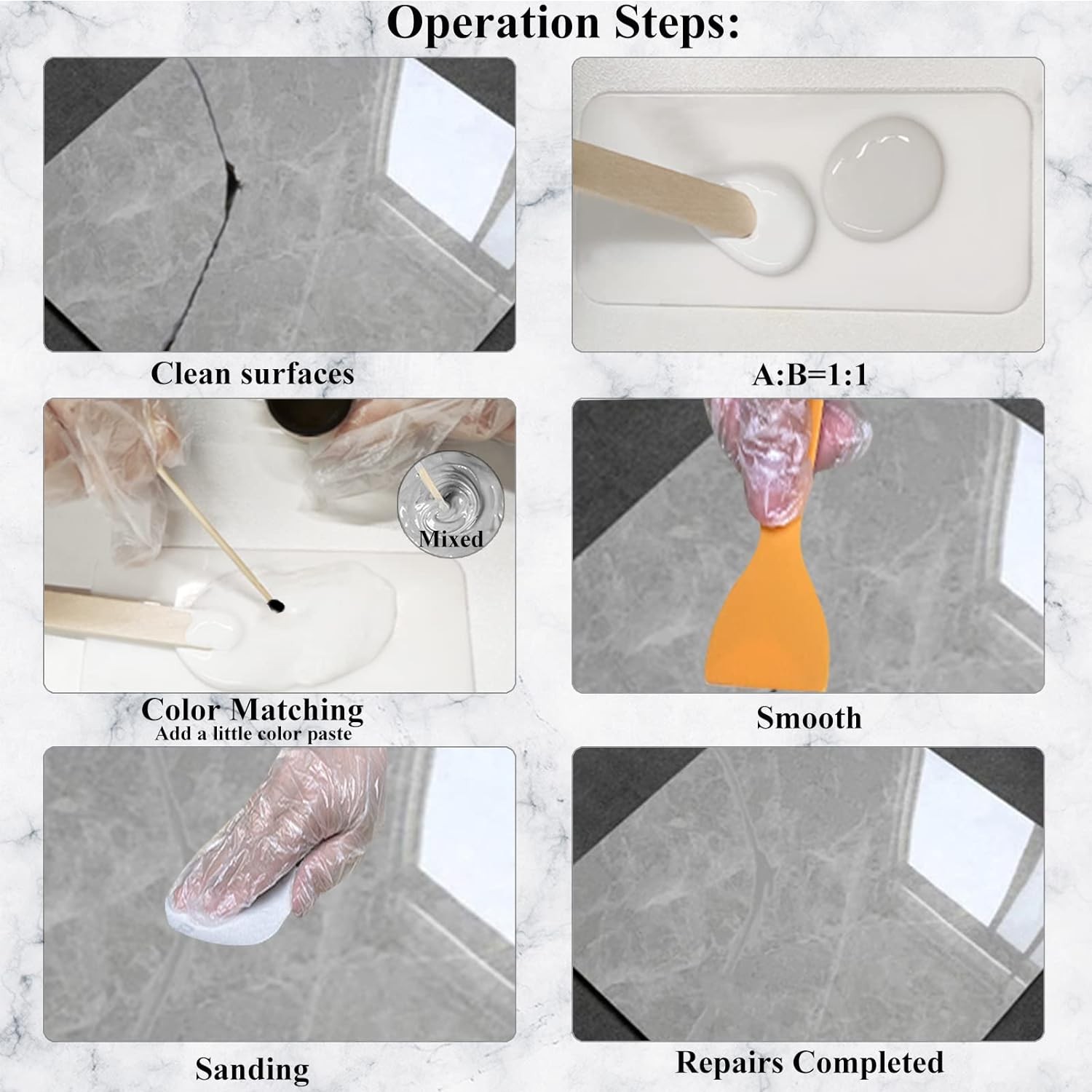 Operation Steps:

Clean surfaces

A:B=1:1

Mixed

Color Matching
Add a little color paste

Smooth

Sanding

Repairs Completed