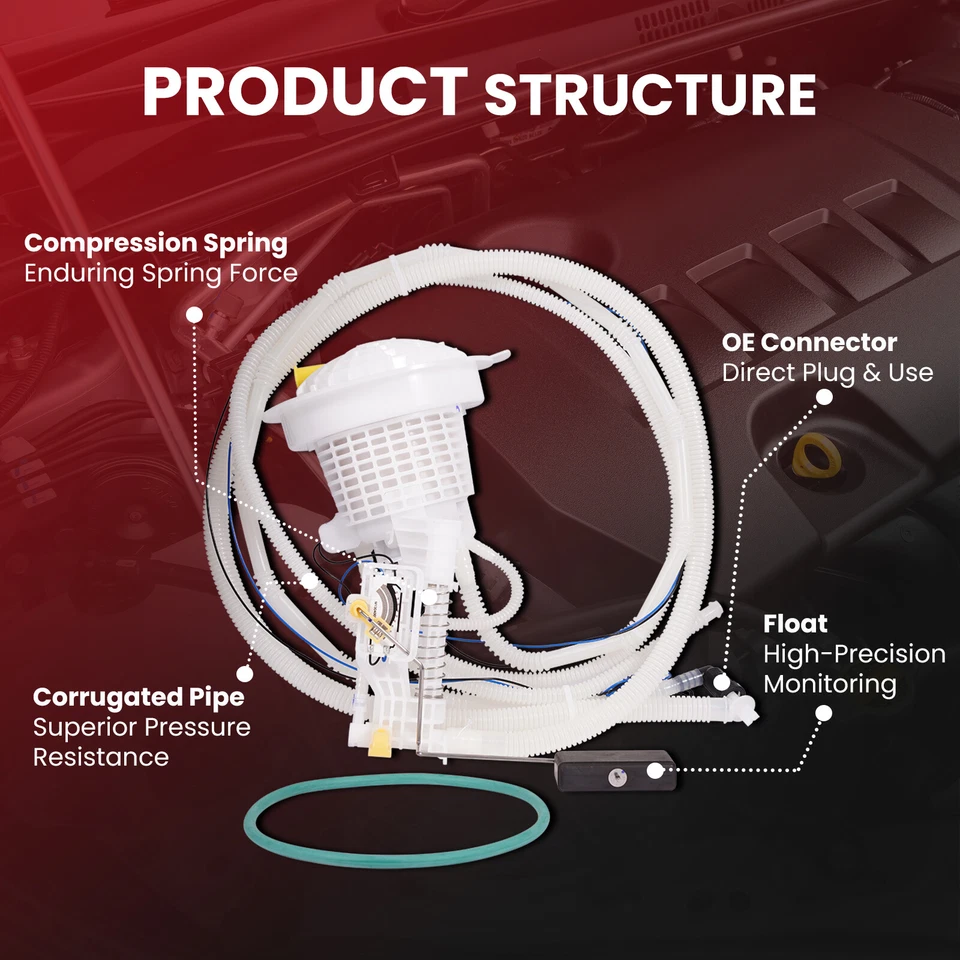 PRODUCT STRUCTURE

Compression Spring
Enduring Spring Force

OE Connector
Direct Plug & Use

Float
High-Precision Monitoring

Corrugated Pipe
Superior Pressure Resistance