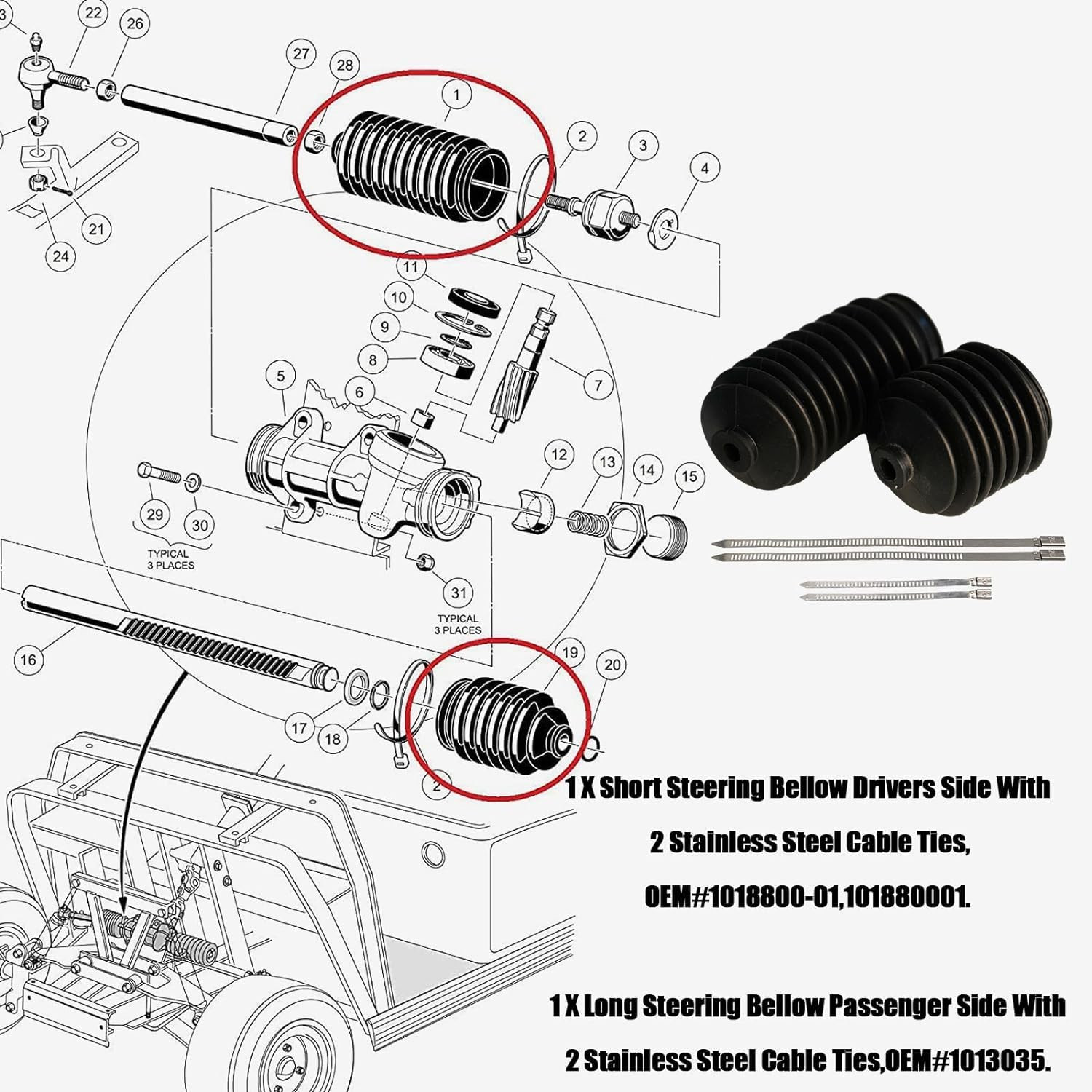 3
22
26
27
28
1
2
3
4
21
24
11
10
9
8
7
5
6
12
13
14
15
29
30
TYPICAL
3 PLACES
31
TYPICAL
3 PLACES
16
19
20
17
18
2

1 X Short Steering Bellow Drivers Side With 2 Stainless Steel Cable Ties, OEM#1018800-01,101880001.

1 X Long Steering Bellow Passenger Side With 2 Stainless Steel Cable Ties,OEM#1013035.