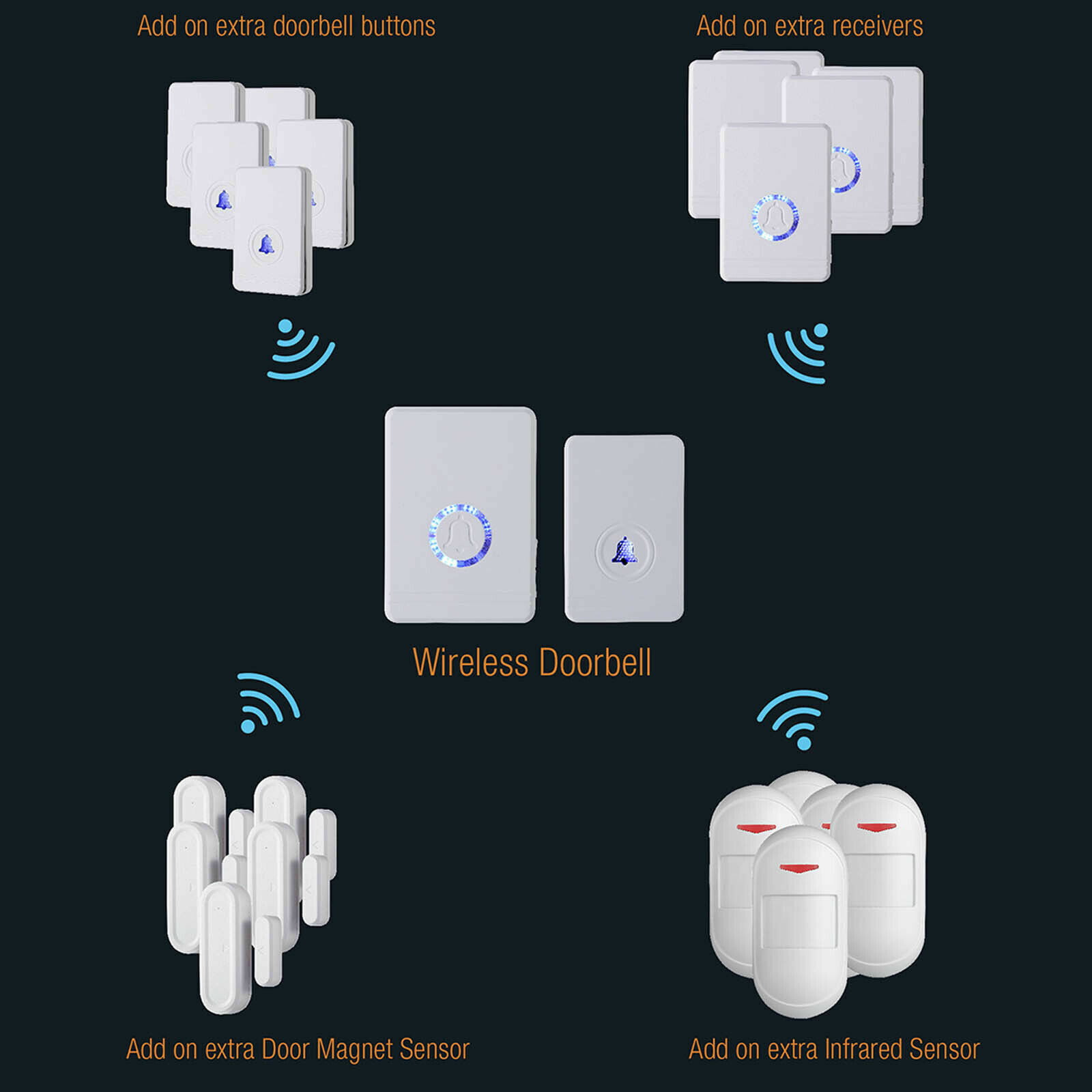 Add on extra doorbell buttons

Add on extra receivers

Wireless Doorbell

Add on extra Door Magnet Sensor

Add on extra Infrared Sensor