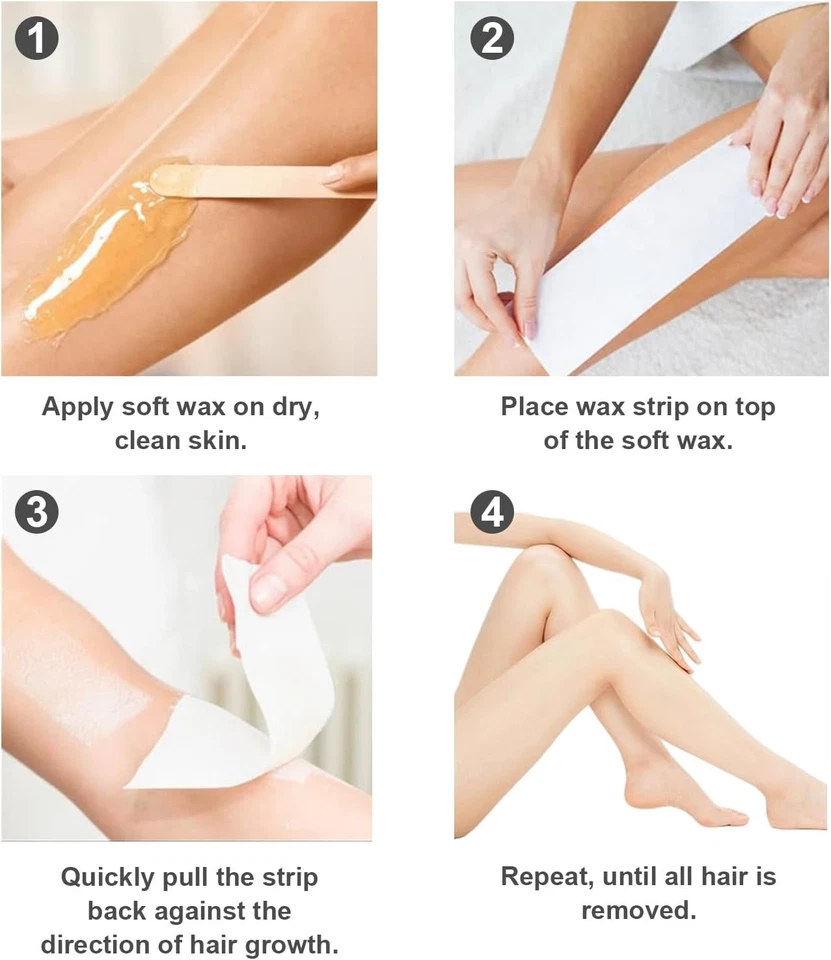 1

Apply soft wax on dry, clean skin.

2

Place wax strip on top of the soft wax.

3

Quickly pull the strip back against the direction of hair growth.

4

Repeat, until all hair is removed.